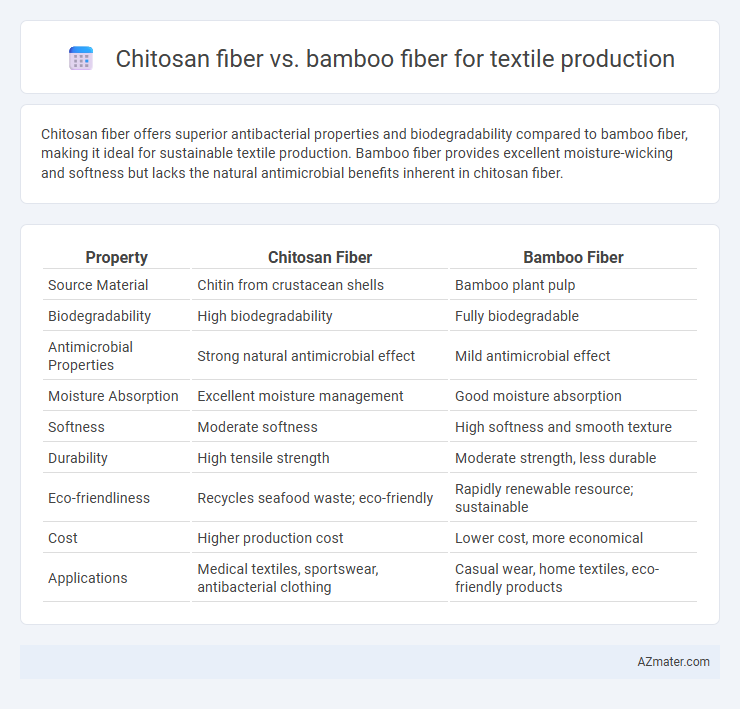 Chitosan fiber vs. bamboo fiber for textile production

Chitosan fiber offers superior antibacterial properties and biodegradability compared to bamboo fiber, making it ideal for sustainable textile production. Bamboo fiber provides excellent moisture-wicking and softness but lacks the natural antimicrobial benefits inherent in chitosan fiber.

| Property | Chitosan Fiber | Bamboo Fiber |
|---|---|---|
| Source Material | Chitin from crustacean shells | Bamboo plant pulp |
| Biodegradability | High biodegradability | Fully biodegradable |
| Antimicrobial Properties | Strong natural antimicrobial effect | Mild antimicrobial effect |
| Moisture Absorption | Excellent moisture management | Good moisture absorption |
| Softness | Moderate softness | High softness and smooth texture |
| Durability | High tensile strength | Moderate strength, less durable |
| Eco-friendliness | Recycles seafood waste; eco-friendly | Rapidly renewable resource; sustainable |
| Cost | Higher production cost | Lower cost, more economical |
| Applications | Medical textiles, sportswear, antibacterial clothing | Casual wear, home textiles, eco-friendly products |

AZmater.com