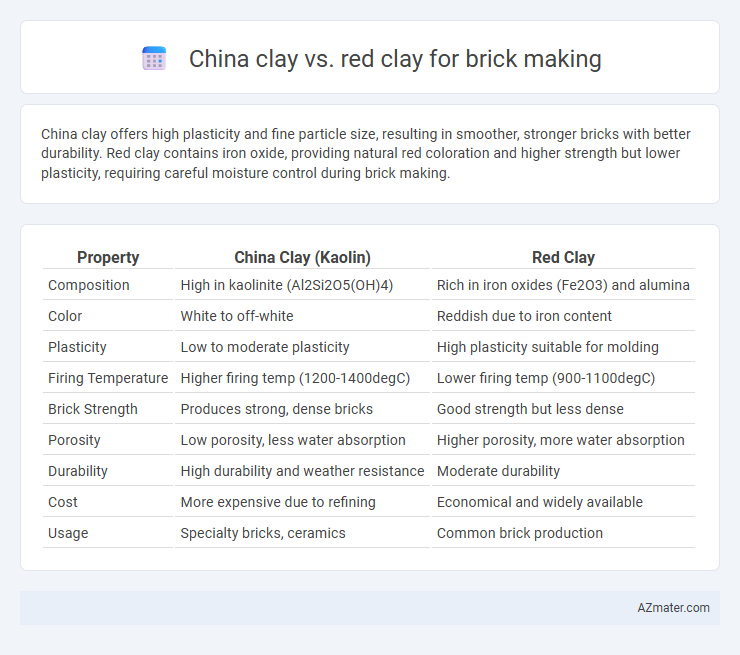 China clay vs. red clay for brick making

China clay offers high plasticity and fine particle size, resulting in smoother, stronger bricks with better durability. Red clay contains iron oxide, providing natural red coloration and higher strength but lower plasticity, requiring careful moisture control during brick making.

| Property | China Clay (Kaolin) | Red Clay |
|---|---|---|
| Composition | High in kaolinite (Al2Si2O5(OH)4) | Rich in iron oxides (Fe2O3) and alumina |
| Color | White to off-white | Reddish due to iron content |
| Plasticity | Low to moderate plasticity | High plasticity suitable for molding |
| Firing Temperature | Higher firing temp (1200-1400degC) | Lower firing temp (900-1100degC) |
| Brick Strength | Produces strong, dense bricks | Good strength but less dense |
| Porosity | Low porosity, less water absorption | Higher porosity, more water absorption |
| Durability | High durability and weather resistance | Moderate durability |
| Cost | More expensive due to refining | Economical and widely available |
| Usage | Specialty bricks, ceramics | Common brick production |

AZmater.com