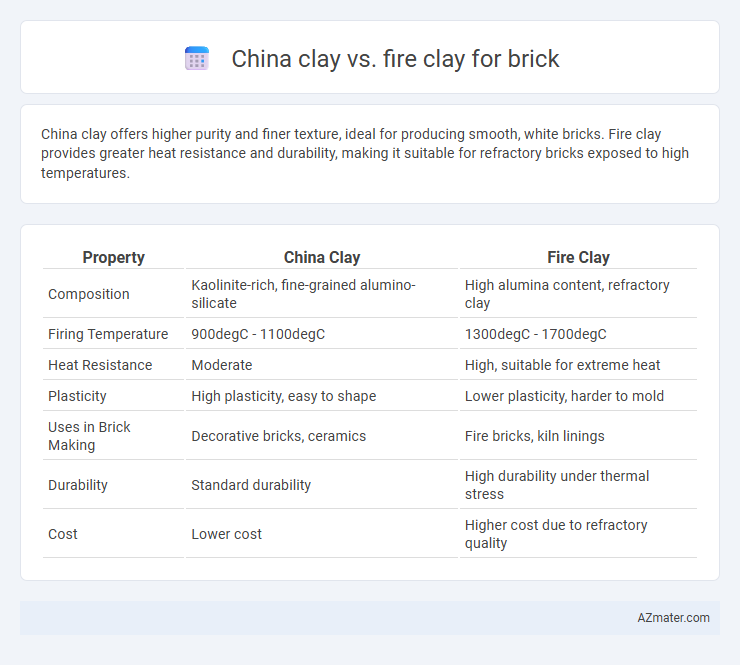 China clay vs. fire clay for brick

China clay offers higher purity and finer texture, ideal for producing smooth, white bricks. Fire clay provides greater heat resistance and durability, making it suitable for refractory bricks exposed to high temperatures.

| Property | China Clay | Fire Clay |
|---|---|---|
| Composition | Kaolinite-rich, fine-grained alumino-silicate | High alumina content, refractory clay |
| Firing Temperature | 900degC - 1100degC | 1300degC - 1700degC |
| Heat Resistance | Moderate | High, suitable for extreme heat |
| Plasticity | High plasticity, easy to shape | Lower plasticity, harder to mold |
| Uses in Brick Making | Decorative bricks, ceramics | Fire bricks, kiln linings |
| Durability | Standard durability | High durability under thermal stress |
| Cost | Lower cost | Higher cost due to refractory quality |

AZmater.com