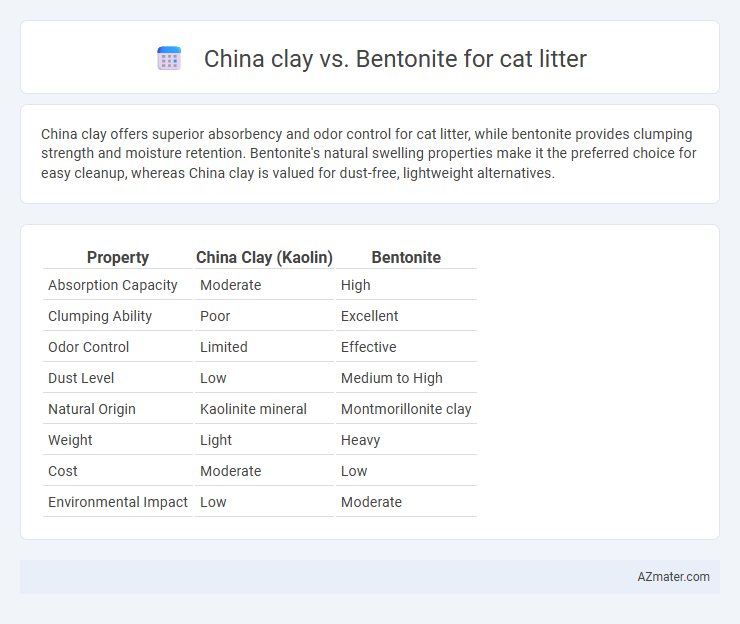 China clay vs. Bentonite for cat litter

China clay offers superior absorbency and odor control for cat litter, while bentonite provides clumping strength and moisture retention. Bentonite's natural swelling properties make it the preferred choice for easy cleanup, whereas China clay is valued for dust-free, lightweight alternatives.

| Property | China Clay (Kaolin) | Bentonite |
|---|---|---|
| Absorption Capacity | Moderate | High |
| Clumping Ability | Poor | Excellent |
| Odor Control | Limited | Effective |
| Dust Level | Low | Medium to High |
| Natural Origin | Kaolinite mineral | Montmorillonite clay |
| Weight | Light | Heavy |
| Cost | Moderate | Low |
| Environmental Impact | Low | Moderate |

AZmater.com