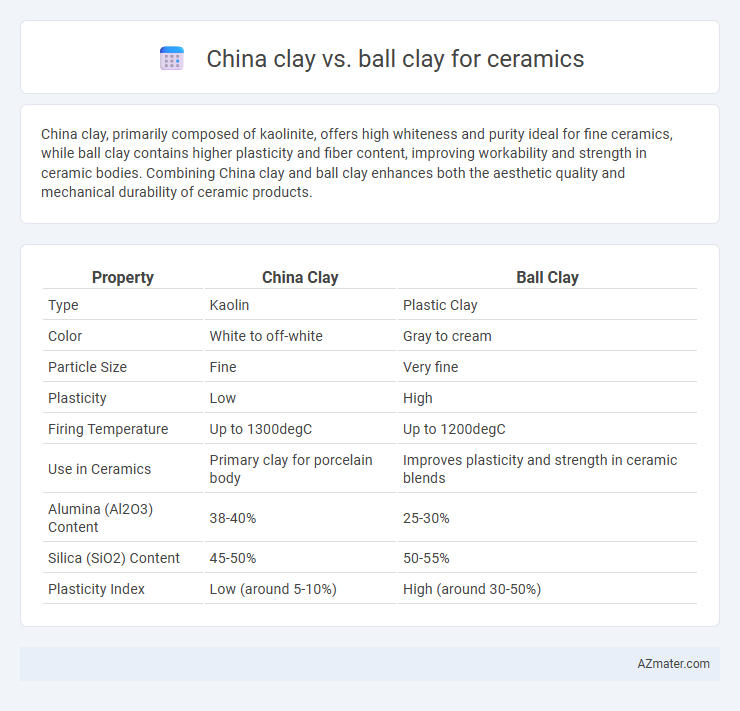 China clay vs. ball clay for ceramics

China clay, primarily composed of kaolinite, offers high whiteness and purity ideal for fine ceramics, while ball clay contains higher plasticity and fiber content, improving workability and strength in ceramic bodies. Combining China clay and ball clay enhances both the aesthetic quality and mechanical durability of ceramic products.

| Property | China Clay | Ball Clay |
|---|---|---|
| Type | Kaolin | Plastic Clay |
| Color | White to off-white | Gray to cream |
| Particle Size | Fine | Very fine |
| Plasticity | Low | High |
| Firing Temperature | Up to 1300degC | Up to 1200degC |
| Use in Ceramics | Primary clay for porcelain body | Improves plasticity and strength in ceramic blends |
| Alumina (Al2O3) Content | 38-40% | 25-30% |
| Silica (SiO2) Content | 45-50% | 50-55% |
| Plasticity Index | Low (around 5-10%) | High (around 30-50%) |

AZmater.com