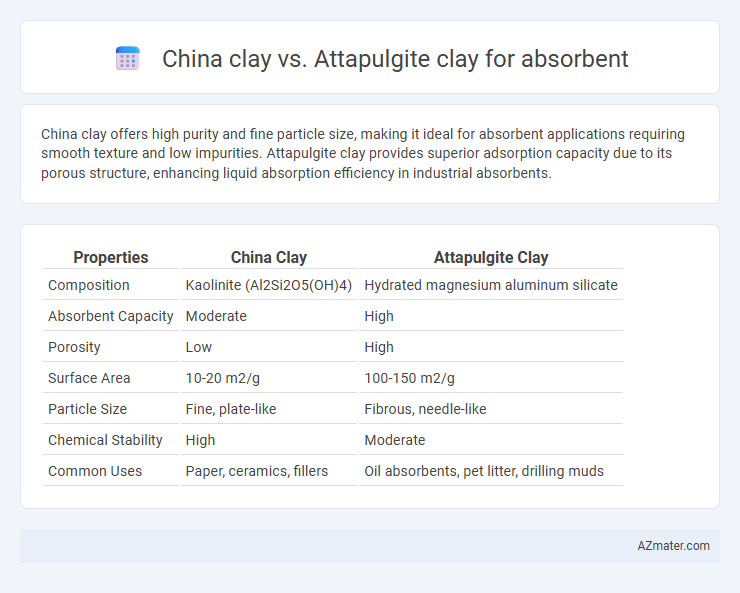 China clay vs. Attapulgite clay for absorbent

China clay offers high purity and fine particle size, making it ideal for absorbent applications requiring smooth texture and low impurities. Attapulgite clay provides superior adsorption capacity due to its porous structure, enhancing liquid absorption efficiency in industrial absorbents.

| Properties | China Clay | Attapulgite Clay |
|---|---|---|
| Composition | Kaolinite (Al2Si2O5(OH)4) | Hydrated magnesium aluminum silicate |
| Absorbent Capacity | Moderate | High |
| Porosity | Low | High |
| Surface Area | 10-20 m2/g | 100-150 m2/g |
| Particle Size | Fine, plate-like | Fibrous, needle-like |
| Chemical Stability | High | Moderate |
| Common Uses | Paper, ceramics, fillers | Oil absorbents, pet litter, drilling muds |

AZmater.com