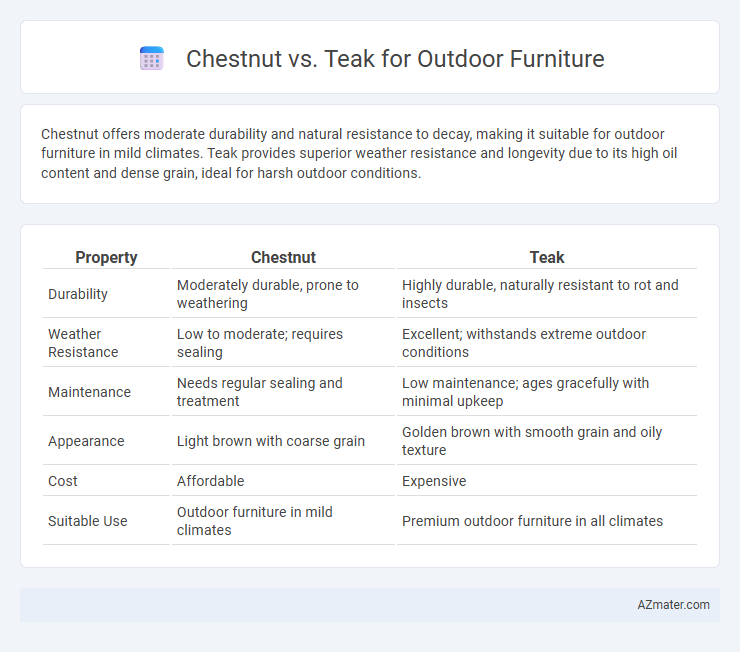 Chestnut vs. Teak for Outdoor Furniture

Chestnut offers moderate durability and natural resistance to decay, making it suitable for outdoor furniture in mild climates. Teak provides superior weather resistance and longevity due to its high oil content and dense grain, ideal for harsh outdoor conditions.

| Property | Chestnut | Teak |
|---|---|---|
| Durability | Moderately durable, prone to weathering | Highly durable, naturally resistant to rot and insects |
| Weather Resistance | Low to moderate; requires sealing | Excellent; withstands extreme outdoor conditions |
| Maintenance | Needs regular sealing and treatment | Low maintenance; ages gracefully with minimal upkeep |
| Appearance | Light brown with coarse grain | Golden brown with smooth grain and oily texture |
| Cost | Affordable | Expensive |
| Suitable Use | Outdoor furniture in mild climates | Premium outdoor furniture in all climates |

AZmater.com