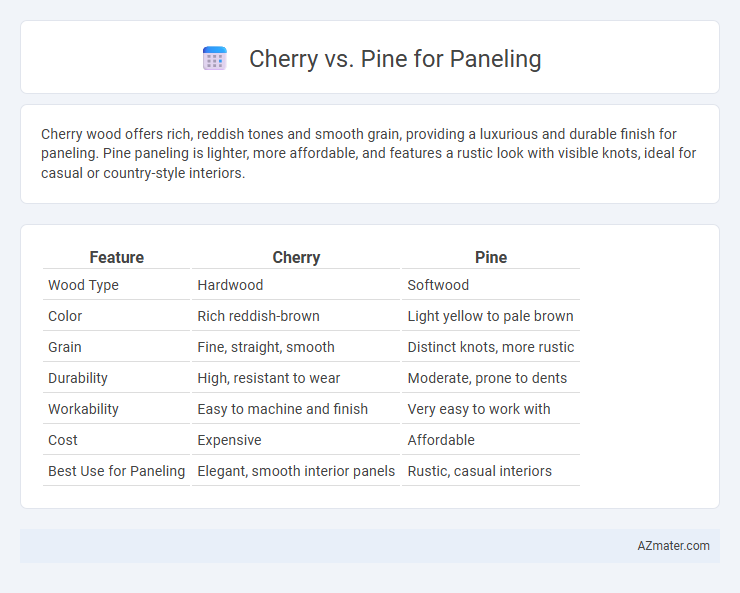 Cherry vs. Pine for Paneling

Cherry wood offers rich, reddish tones and smooth grain, providing a luxurious and durable finish for paneling. Pine paneling is lighter, more affordable, and features a rustic look with visible knots, ideal for casual or country-style interiors.

| Feature | Cherry | Pine |
|---|---|---|
| Wood Type | Hardwood | Softwood |
| Color | Rich reddish-brown | Light yellow to pale brown |
| Grain | Fine, straight, smooth | Distinct knots, more rustic |
| Durability | High, resistant to wear | Moderate, prone to dents |
| Workability | Easy to machine and finish | Very easy to work with |
| Cost | Expensive | Affordable |
| Best Use for Paneling | Elegant, smooth interior panels | Rustic, casual interiors |

AZmater.com