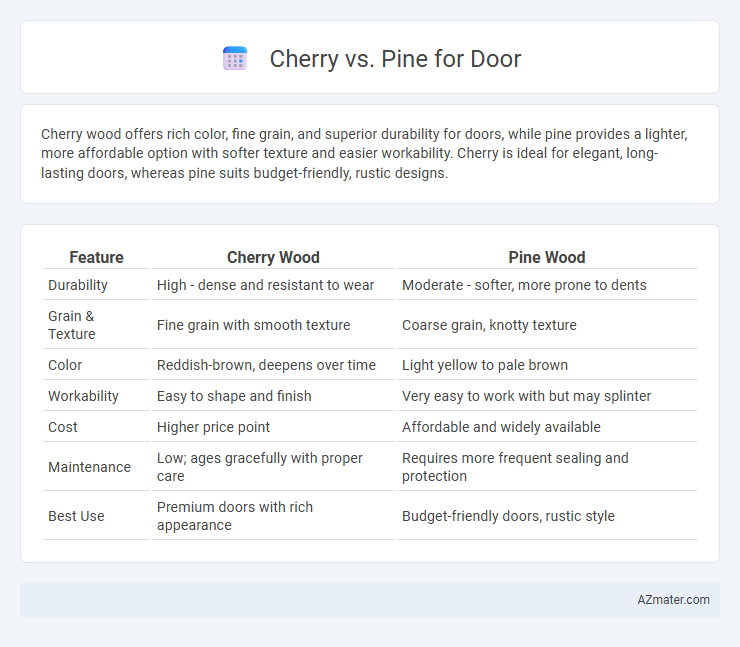 Cherry vs. Pine for Door

Cherry wood offers rich color, fine grain, and superior durability for doors, while pine provides a lighter, more affordable option with softer texture and easier workability. Cherry is ideal for elegant, long-lasting doors, whereas pine suits budget-friendly, rustic designs.

| Feature | Cherry Wood | Pine Wood |
|---|---|---|
| Durability | High - dense and resistant to wear | Moderate - softer, more prone to dents |
| Grain & Texture | Fine grain with smooth texture | Coarse grain, knotty texture |
| Color | Reddish-brown, deepens over time | Light yellow to pale brown |
| Workability | Easy to shape and finish | Very easy to work with but may splinter |
| Cost | Higher price point | Affordable and widely available |
| Maintenance | Low; ages gracefully with proper care | Requires more frequent sealing and protection |
| Best Use | Premium doors with rich appearance | Budget-friendly doors, rustic style |

AZmater.com