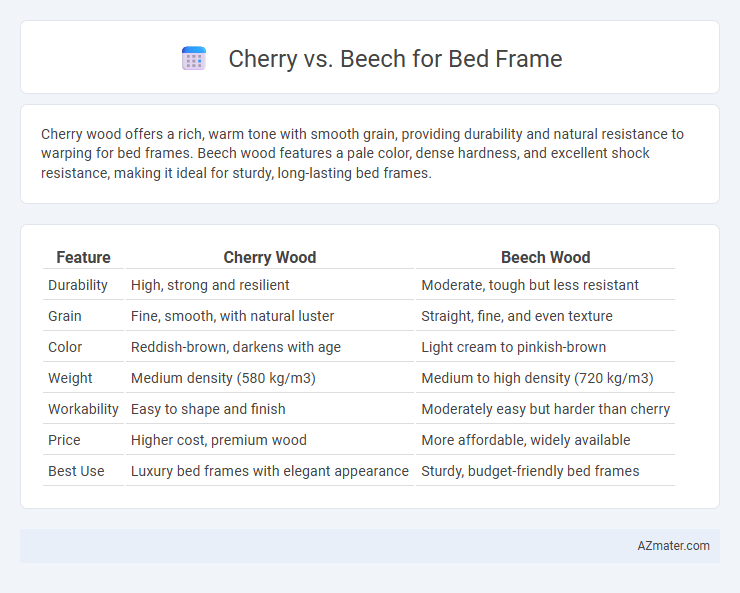 Cherry vs. Beech for Bed Frame

Cherry wood offers a rich, warm tone with smooth grain, providing durability and natural resistance to warping for bed frames. Beech wood features a pale color, dense hardness, and excellent shock resistance, making it ideal for sturdy, long-lasting bed frames.

| Feature | Cherry Wood | Beech Wood |
|---|---|---|
| Durability | High, strong and resilient | Moderate, tough but less resistant |
| Grain | Fine, smooth, with natural luster | Straight, fine, and even texture |
| Color | Reddish-brown, darkens with age | Light cream to pinkish-brown |
| Weight | Medium density (580 kg/m3) | Medium to high density (720 kg/m3) |
| Workability | Easy to shape and finish | Moderately easy but harder than cherry |
| Price | Higher cost, premium wood | More affordable, widely available |
| Best Use | Luxury bed frames with elegant appearance | Sturdy, budget-friendly bed frames |

AZmater.com