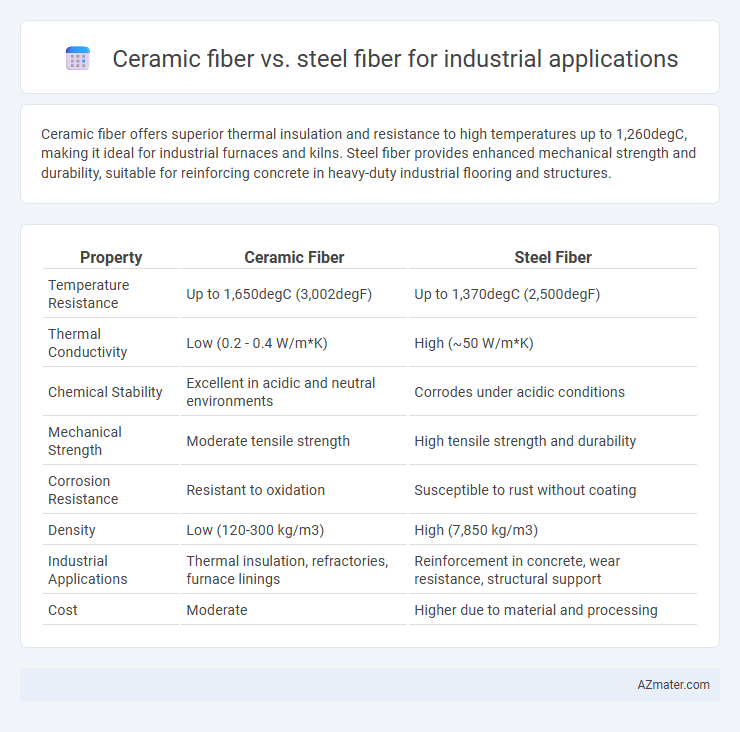 Ceramic fiber vs. steel fiber for industrial applications

Ceramic fiber offers superior thermal insulation and resistance to high temperatures up to 1,260degC, making it ideal for industrial furnaces and kilns. Steel fiber provides enhanced mechanical strength and durability, suitable for reinforcing concrete in heavy-duty industrial flooring and structures.

| Property | Ceramic Fiber | Steel Fiber |
|---|---|---|
| Temperature Resistance | Up to 1,650degC (3,002degF) | Up to 1,370degC (2,500degF) |
| Thermal Conductivity | Low (0.2 - 0.4 W/m*K) | High (~50 W/m*K) |
| Chemical Stability | Excellent in acidic and neutral environments | Corrodes under acidic conditions |
| Mechanical Strength | Moderate tensile strength | High tensile strength and durability |
| Corrosion Resistance | Resistant to oxidation | Susceptible to rust without coating |
| Density | Low (120-300 kg/m3) | High (7,850 kg/m3) |
| Industrial Applications | Thermal insulation, refractories, furnace linings | Reinforcement in concrete, wear resistance, structural support |
| Cost | Moderate | Higher due to material and processing |

AZmater.com