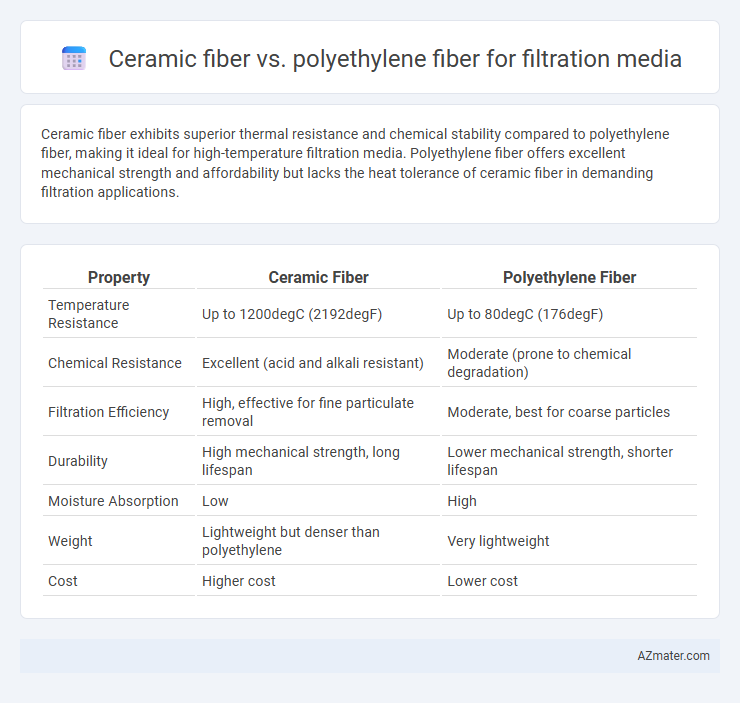 Ceramic fiber vs. polyethylene fiber for filtration media

Ceramic fiber exhibits superior thermal resistance and chemical stability compared to polyethylene fiber, making it ideal for high-temperature filtration media. Polyethylene fiber offers excellent mechanical strength and affordability but lacks the heat tolerance of ceramic fiber in demanding filtration applications.

| Property | Ceramic Fiber | Polyethylene Fiber |
|---|---|---|
| Temperature Resistance | Up to 1200degC (2192degF) | Up to 80degC (176degF) |
| Chemical Resistance | Excellent (acid and alkali resistant) | Moderate (prone to chemical degradation) |
| Filtration Efficiency | High, effective for fine particulate removal | Moderate, best for coarse particles |
| Durability | High mechanical strength, long lifespan | Lower mechanical strength, shorter lifespan |
| Moisture Absorption | Low | High |
| Weight | Lightweight but denser than polyethylene | Very lightweight |
| Cost | Higher cost | Lower cost |

AZmater.com