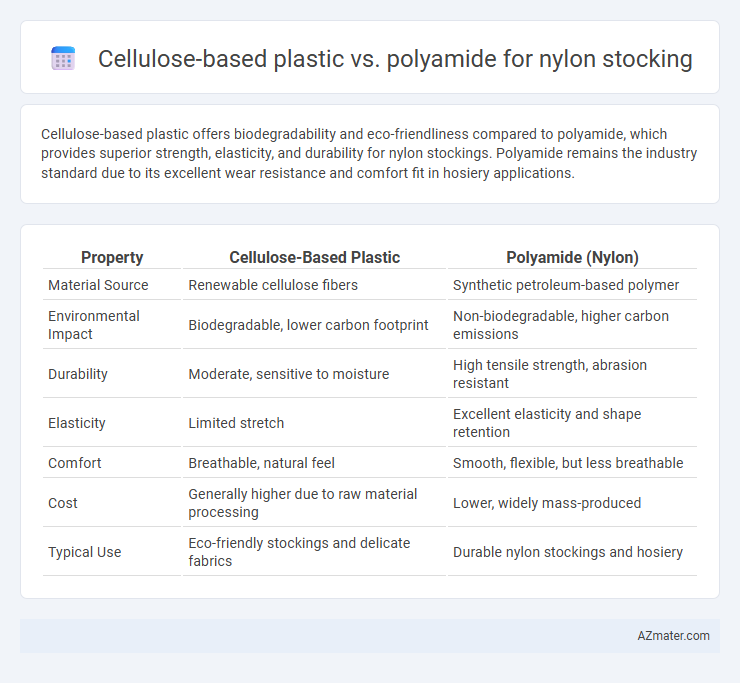 Cellulose-based plastic vs. polyamide for nylon stocking

Cellulose-based plastic offers biodegradability and eco-friendliness compared to polyamide, which provides superior strength, elasticity, and durability for nylon stockings. Polyamide remains the industry standard due to its excellent wear resistance and comfort fit in hosiery applications.

| Property | Cellulose-Based Plastic | Polyamide (Nylon) |
|---|---|---|
| Material Source | Renewable cellulose fibers | Synthetic petroleum-based polymer |
| Environmental Impact | Biodegradable, lower carbon footprint | Non-biodegradable, higher carbon emissions |
| Durability | Moderate, sensitive to moisture | High tensile strength, abrasion resistant |
| Elasticity | Limited stretch | Excellent elasticity and shape retention |
| Comfort | Breathable, natural feel | Smooth, flexible, but less breathable |
| Cost | Generally higher due to raw material processing | Lower, widely mass-produced |
| Typical Use | Eco-friendly stockings and delicate fabrics | Durable nylon stockings and hosiery |

AZmater.com