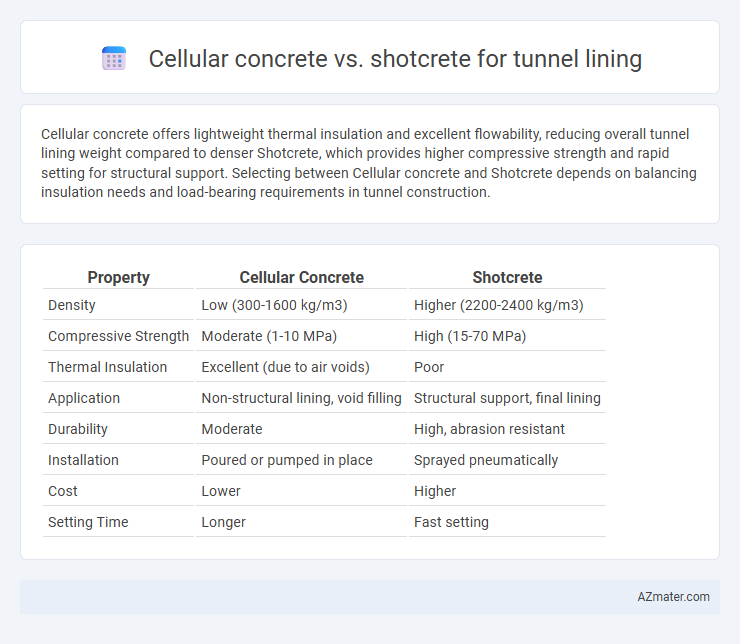 Cellular concrete vs. shotcrete for tunnel lining

Cellular concrete offers lightweight thermal insulation and excellent flowability, reducing overall tunnel lining weight compared to denser Shotcrete, which provides higher compressive strength and rapid setting for structural support. Selecting between Cellular concrete and Shotcrete depends on balancing insulation needs and load-bearing requirements in tunnel construction.

| Property | Cellular Concrete | Shotcrete |
|---|---|---|
| Density | Low (300-1600 kg/m3) | Higher (2200-2400 kg/m3) |
| Compressive Strength | Moderate (1-10 MPa) | High (15-70 MPa) |
| Thermal Insulation | Excellent (due to air voids) | Poor |
| Application | Non-structural lining, void filling | Structural support, final lining |
| Durability | Moderate | High, abrasion resistant |
| Installation | Poured or pumped in place | Sprayed pneumatically |
| Cost | Lower | Higher |
| Setting Time | Longer | Fast setting |

AZmater.com