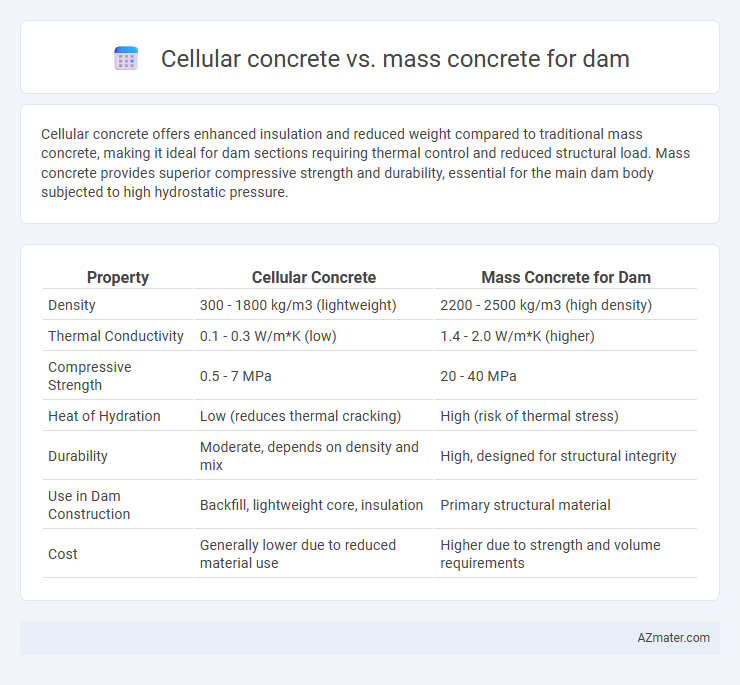 Cellular concrete vs. mass concrete for dam

Cellular concrete offers enhanced insulation and reduced weight compared to traditional mass concrete, making it ideal for dam sections requiring thermal control and reduced structural load. Mass concrete provides superior compressive strength and durability, essential for the main dam body subjected to high hydrostatic pressure.

| Property | Cellular Concrete | Mass Concrete for Dam |
|---|---|---|
| Density | 300 - 1800 kg/m3 (lightweight) | 2200 - 2500 kg/m3 (high density) |
| Thermal Conductivity | 0.1 - 0.3 W/m*K (low) | 1.4 - 2.0 W/m*K (higher) |
| Compressive Strength | 0.5 - 7 MPa | 20 - 40 MPa |
| Heat of Hydration | Low (reduces thermal cracking) | High (risk of thermal stress) |
| Durability | Moderate, depends on density and mix | High, designed for structural integrity |
| Use in Dam Construction | Backfill, lightweight core, insulation | Primary structural material |
| Cost | Generally lower due to reduced material use | Higher due to strength and volume requirements |

AZmater.com