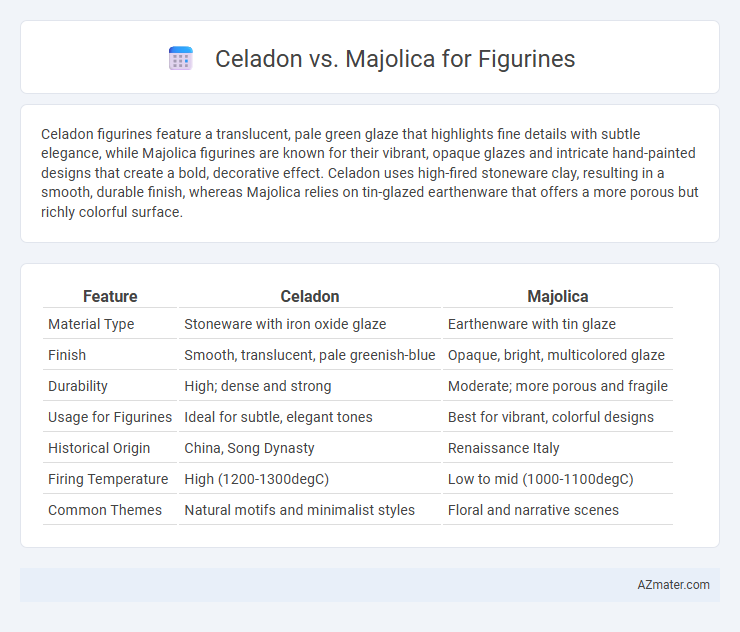 Celadon vs. Majolica for Figurines

Celadon figurines feature a translucent, pale green glaze that highlights fine details with subtle elegance, while Majolica figurines are known for their vibrant, opaque glazes and intricate hand-painted designs that create a bold, decorative effect. Celadon uses high-fired stoneware clay, resulting in a smooth, durable finish, whereas Majolica relies on tin-glazed earthenware that offers a more porous but richly colorful surface.

| Feature | Celadon | Majolica |
|---|---|---|
| Material Type | Stoneware with iron oxide glaze | Earthenware with tin glaze |
| Finish | Smooth, translucent, pale greenish-blue | Opaque, bright, multicolored glaze |
| Durability | High; dense and strong | Moderate; more porous and fragile |
| Usage for Figurines | Ideal for subtle, elegant tones | Best for vibrant, colorful designs |
| Historical Origin | China, Song Dynasty | Renaissance Italy |
| Firing Temperature | High (1200-1300degC) | Low to mid (1000-1100degC) |
| Common Themes | Natural motifs and minimalist styles | Floral and narrative scenes |

AZmater.com