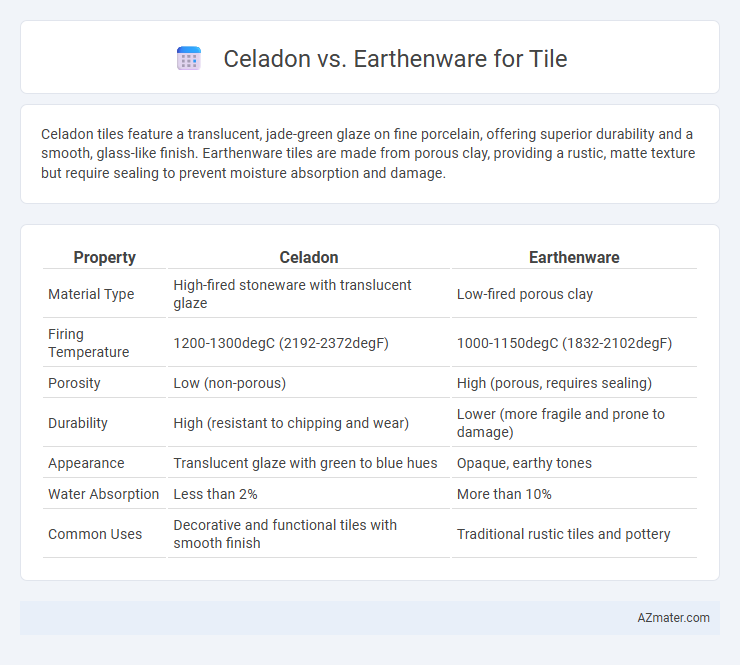 Celadon vs. Earthenware for Tile

Celadon tiles feature a translucent, jade-green glaze on fine porcelain, offering superior durability and a smooth, glass-like finish. Earthenware tiles are made from porous clay, providing a rustic, matte texture but require sealing to prevent moisture absorption and damage.

| Property | Celadon | Earthenware |
|---|---|---|
| Material Type | High-fired stoneware with translucent glaze | Low-fired porous clay |
| Firing Temperature | 1200-1300degC (2192-2372degF) | 1000-1150degC (1832-2102degF) |
| Porosity | Low (non-porous) | High (porous, requires sealing) |
| Durability | High (resistant to chipping and wear) | Lower (more fragile and prone to damage) |
| Appearance | Translucent glaze with green to blue hues | Opaque, earthy tones |
| Water Absorption | Less than 2% | More than 10% |
| Common Uses | Decorative and functional tiles with smooth finish | Traditional rustic tiles and pottery |

AZmater.com