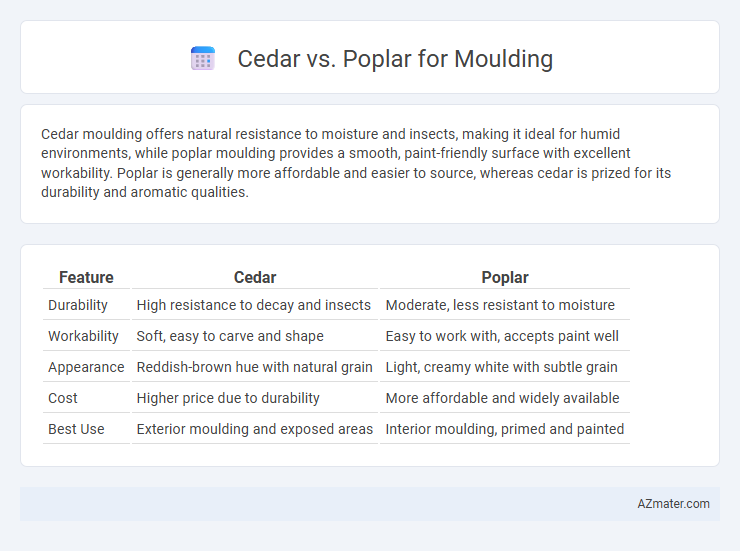 Cedar vs. Poplar for Moulding

Cedar moulding offers natural resistance to moisture and insects, making it ideal for humid environments, while poplar moulding provides a smooth, paint-friendly surface with excellent workability. Poplar is generally more affordable and easier to source, whereas cedar is prized for its durability and aromatic qualities.

| Feature | Cedar | Poplar |
|---|---|---|
| Durability | High resistance to decay and insects | Moderate, less resistant to moisture |
| Workability | Soft, easy to carve and shape | Easy to work with, accepts paint well |
| Appearance | Reddish-brown hue with natural grain | Light, creamy white with subtle grain |
| Cost | Higher price due to durability | More affordable and widely available |
| Best Use | Exterior moulding and exposed areas | Interior moulding, primed and painted |

AZmater.com