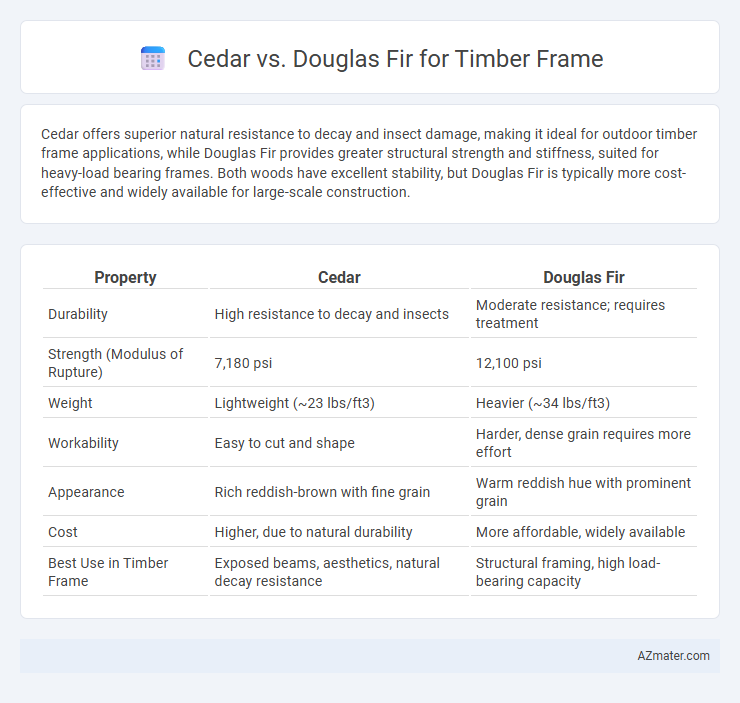 Cedar vs. Douglas Fir for Timber Frame

Cedar offers superior natural resistance to decay and insect damage, making it ideal for outdoor timber frame applications, while Douglas Fir provides greater structural strength and stiffness, suited for heavy-load bearing frames. Both woods have excellent stability, but Douglas Fir is typically more cost-effective and widely available for large-scale construction.

| Property | Cedar | Douglas Fir |
|---|---|---|
| Durability | High resistance to decay and insects | Moderate resistance; requires treatment |
| Strength (Modulus of Rupture) | 7,180 psi | 12,100 psi |
| Weight | Lightweight (~23 lbs/ft3) | Heavier (~34 lbs/ft3) |
| Workability | Easy to cut and shape | Harder, dense grain requires more effort |
| Appearance | Rich reddish-brown with fine grain | Warm reddish hue with prominent grain |
| Cost | Higher, due to natural durability | More affordable, widely available |
| Best Use in Timber Frame | Exposed beams, aesthetics, natural decay resistance | Structural framing, high load-bearing capacity |

AZmater.com