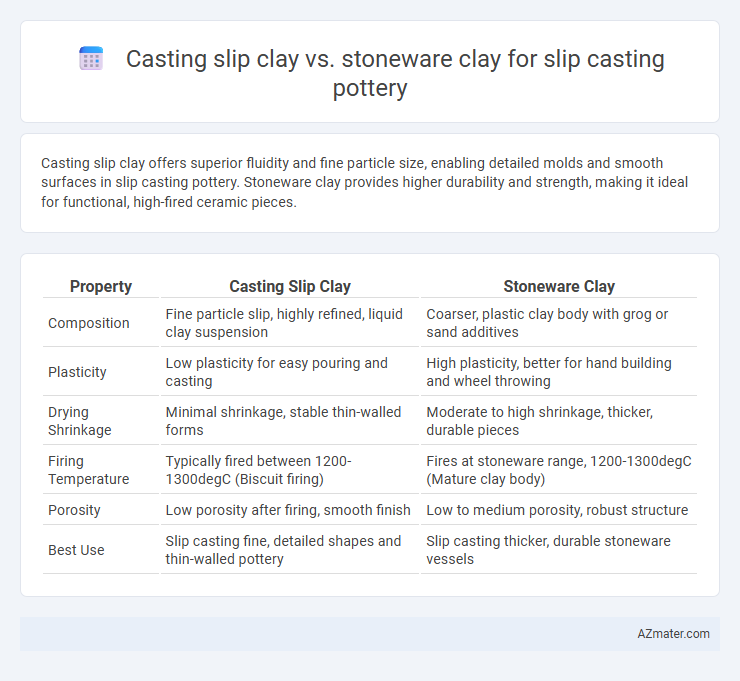 Casting slip clay vs. stoneware clay for slip casting pottery

Casting slip clay offers superior fluidity and fine particle size, enabling detailed molds and smooth surfaces in slip casting pottery. Stoneware clay provides higher durability and strength, making it ideal for functional, high-fired ceramic pieces.

| Property | Casting Slip Clay | Stoneware Clay |
|---|---|---|
| Composition | Fine particle slip, highly refined, liquid clay suspension | Coarser, plastic clay body with grog or sand additives |
| Plasticity | Low plasticity for easy pouring and casting | High plasticity, better for hand building and wheel throwing |
| Drying Shrinkage | Minimal shrinkage, stable thin-walled forms | Moderate to high shrinkage, thicker, durable pieces |
| Firing Temperature | Typically fired between 1200-1300degC (Biscuit firing) | Fires at stoneware range, 1200-1300degC (Mature clay body) |
| Porosity | Low porosity after firing, smooth finish | Low to medium porosity, robust structure |
| Best Use | Slip casting fine, detailed shapes and thin-walled pottery | Slip casting thicker, durable stoneware vessels |

AZmater.com