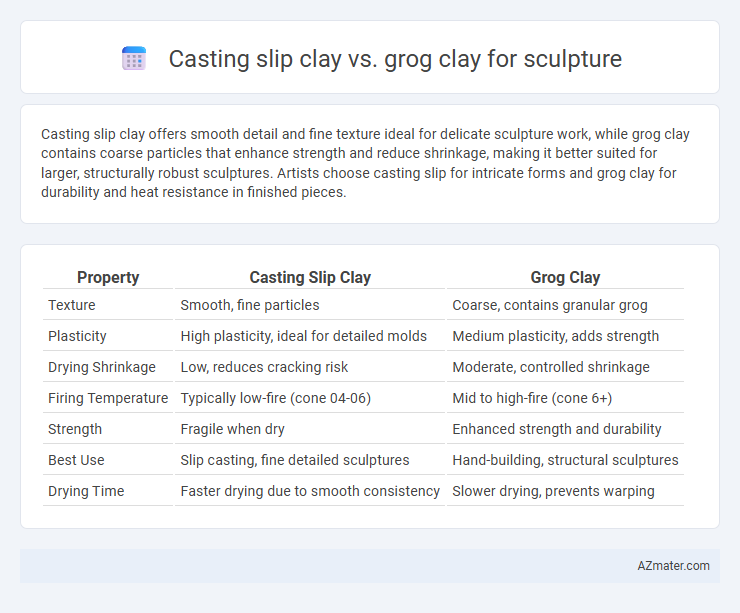 Casting slip clay vs. grog clay for sculpture

Casting slip clay offers smooth detail and fine texture ideal for delicate sculpture work, while grog clay contains coarse particles that enhance strength and reduce shrinkage, making it better suited for larger, structurally robust sculptures. Artists choose casting slip for intricate forms and grog clay for durability and heat resistance in finished pieces.

| Property | Casting Slip Clay | Grog Clay |
|---|---|---|
| Texture | Smooth, fine particles | Coarse, contains granular grog |
| Plasticity | High plasticity, ideal for detailed molds | Medium plasticity, adds strength |
| Drying Shrinkage | Low, reduces cracking risk | Moderate, controlled shrinkage |
| Firing Temperature | Typically low-fire (cone 04-06) | Mid to high-fire (cone 6+) |
| Strength | Fragile when dry | Enhanced strength and durability |
| Best Use | Slip casting, fine detailed sculptures | Hand-building, structural sculptures |
| Drying Time | Faster drying due to smooth consistency | Slower drying, prevents warping |

AZmater.com