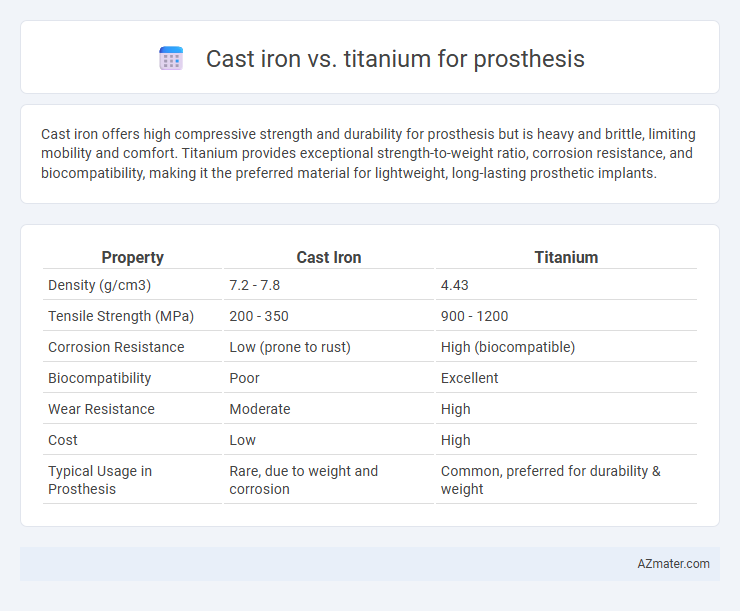 Cast iron vs. titanium for prosthesis

Cast iron offers high compressive strength and durability for prosthesis but is heavy and brittle, limiting mobility and comfort. Titanium provides exceptional strength-to-weight ratio, corrosion resistance, and biocompatibility, making it the preferred material for lightweight, long-lasting prosthetic implants.

| Property | Cast Iron | Titanium |
|---|---|---|
| Density (g/cm3) | 7.2 - 7.8 | 4.43 |
| Tensile Strength (MPa) | 200 - 350 | 900 - 1200 |
| Corrosion Resistance | Low (prone to rust) | High (biocompatible) |
| Biocompatibility | Poor | Excellent |
| Wear Resistance | Moderate | High |
| Cost | Low | High |
| Typical Usage in Prosthesis | Rare, due to weight and corrosion | Common, preferred for durability & weight |

AZmater.com