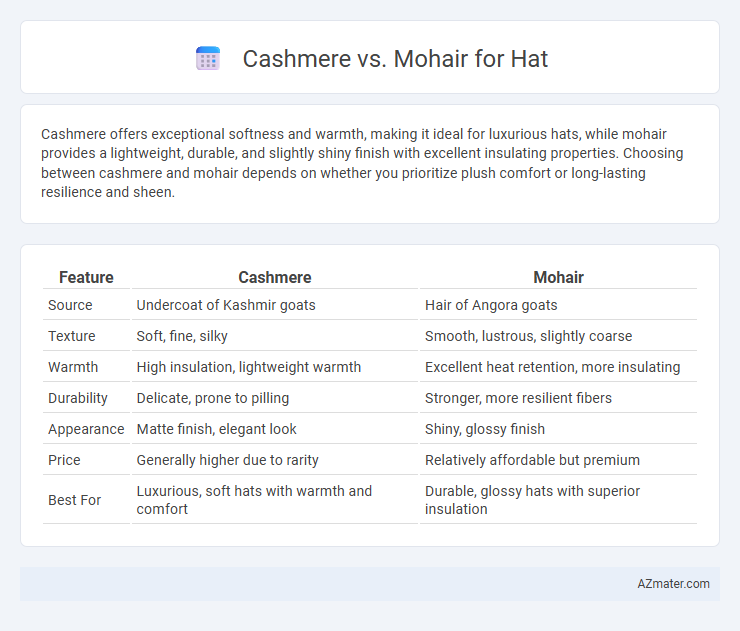 Cashmere vs. Mohair for Hat

Cashmere offers exceptional softness and warmth, making it ideal for luxurious hats, while mohair provides a lightweight, durable, and slightly shiny finish with excellent insulating properties. Choosing between cashmere and mohair depends on whether you prioritize plush comfort or long-lasting resilience and sheen.

| Feature | Cashmere | Mohair |
|---|---|---|
| Source | Undercoat of Kashmir goats | Hair of Angora goats |
| Texture | Soft, fine, silky | Smooth, lustrous, slightly coarse |
| Warmth | High insulation, lightweight warmth | Excellent heat retention, more insulating |
| Durability | Delicate, prone to pilling | Stronger, more resilient fibers |
| Appearance | Matte finish, elegant look | Shiny, glossy finish |
| Price | Generally higher due to rarity | Relatively affordable but premium |
| Best For | Luxurious, soft hats with warmth and comfort | Durable, glossy hats with superior insulation |

AZmater.com