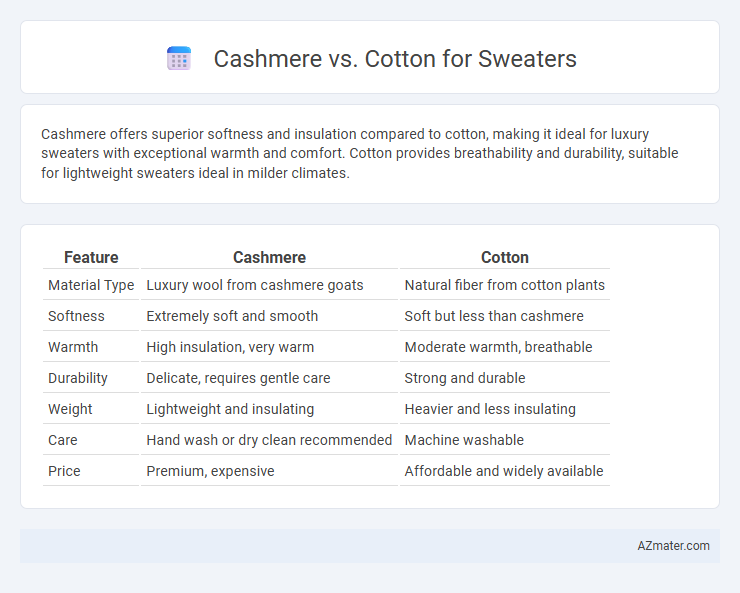 Cashmere vs. Cotton for Sweaters

Cashmere offers superior softness and insulation compared to cotton, making it ideal for luxury sweaters with exceptional warmth and comfort. Cotton provides breathability and durability, suitable for lightweight sweaters ideal in milder climates.

| Feature | Cashmere | Cotton |
|---|---|---|
| Material Type | Luxury wool from cashmere goats | Natural fiber from cotton plants |
| Softness | Extremely soft and smooth | Soft but less than cashmere |
| Warmth | High insulation, very warm | Moderate warmth, breathable |
| Durability | Delicate, requires gentle care | Strong and durable |
| Weight | Lightweight and insulating | Heavier and less insulating |
| Care | Hand wash or dry clean recommended | Machine washable |
| Price | Premium, expensive | Affordable and widely available |

AZmater.com