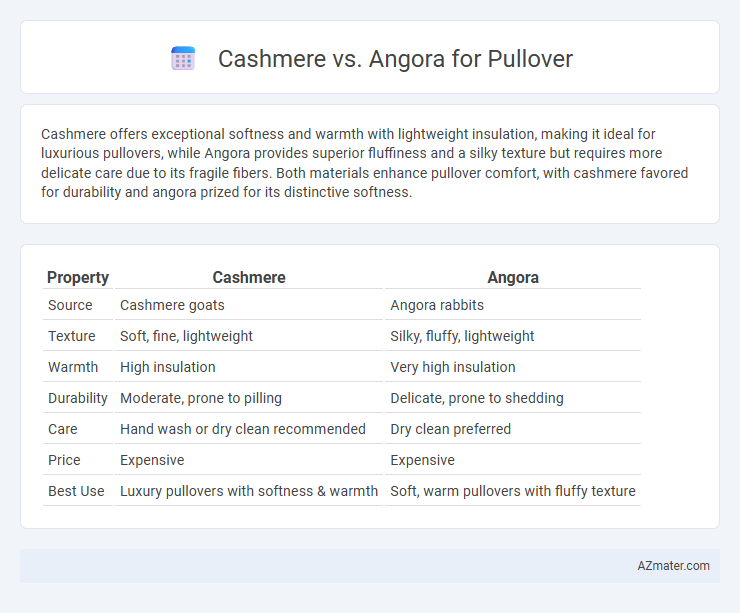 Cashmere vs. Angora for Pullover

Cashmere offers exceptional softness and warmth with lightweight insulation, making it ideal for luxurious pullovers, while Angora provides superior fluffiness and a silky texture but requires more delicate care due to its fragile fibers. Both materials enhance pullover comfort, with cashmere favored for durability and angora prized for its distinctive softness.

| Property | Cashmere | Angora |
|---|---|---|
| Source | Cashmere goats | Angora rabbits |
| Texture | Soft, fine, lightweight | Silky, fluffy, lightweight |
| Warmth | High insulation | Very high insulation |
| Durability | Moderate, prone to pilling | Delicate, prone to shedding |
| Care | Hand wash or dry clean recommended | Dry clean preferred |
| Price | Expensive | Expensive |
| Best Use | Luxury pullovers with softness & warmth | Soft, warm pullovers with fluffy texture |

AZmater.com