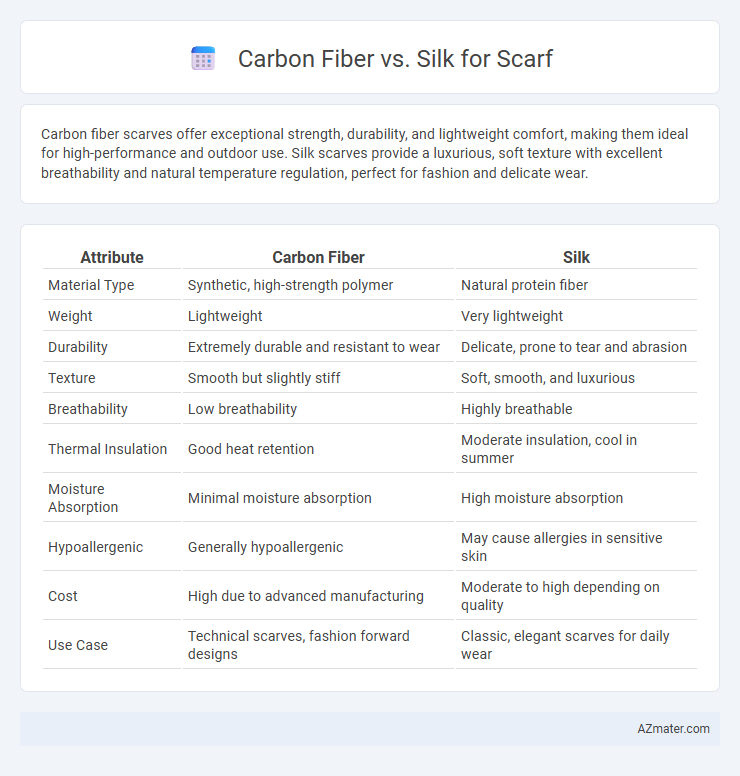 Carbon Fiber vs. Silk for Scarf

Carbon fiber scarves offer exceptional strength, durability, and lightweight comfort, making them ideal for high-performance and outdoor use. Silk scarves provide a luxurious, soft texture with excellent breathability and natural temperature regulation, perfect for fashion and delicate wear.

| Attribute | Carbon Fiber | Silk |
|---|---|---|
| Material Type | Synthetic, high-strength polymer | Natural protein fiber |
| Weight | Lightweight | Very lightweight |
| Durability | Extremely durable and resistant to wear | Delicate, prone to tear and abrasion |
| Texture | Smooth but slightly stiff | Soft, smooth, and luxurious |
| Breathability | Low breathability | Highly breathable |
| Thermal Insulation | Good heat retention | Moderate insulation, cool in summer |
| Moisture Absorption | Minimal moisture absorption | High moisture absorption |
| Hypoallergenic | Generally hypoallergenic | May cause allergies in sensitive skin |
| Cost | High due to advanced manufacturing | Moderate to high depending on quality |
| Use Case | Technical scarves, fashion forward designs | Classic, elegant scarves for daily wear |

AZmater.com