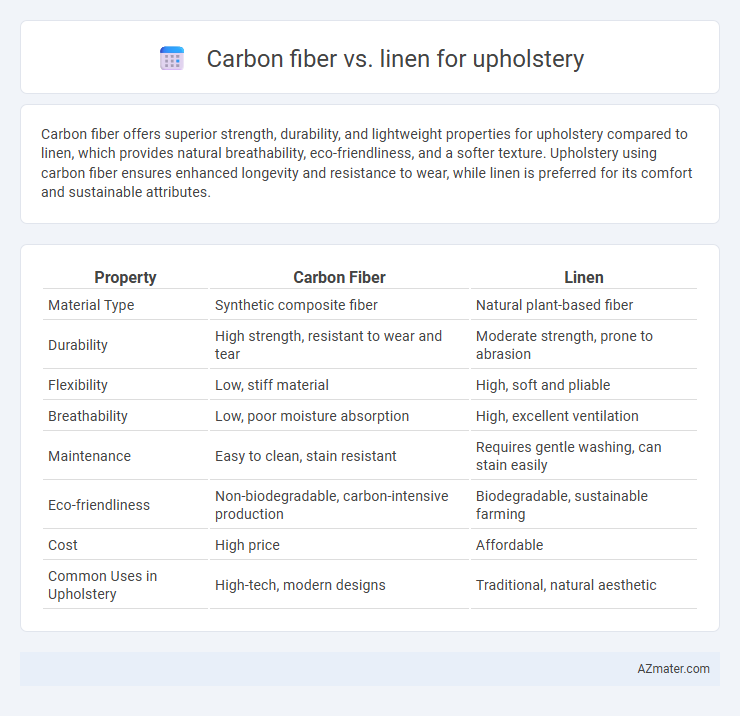 Carbon fiber vs. linen for upholstery

Carbon fiber offers superior strength, durability, and lightweight properties for upholstery compared to linen, which provides natural breathability, eco-friendliness, and a softer texture. Upholstery using carbon fiber ensures enhanced longevity and resistance to wear, while linen is preferred for its comfort and sustainable attributes.

| Property | Carbon Fiber | Linen |
|---|---|---|
| Material Type | Synthetic composite fiber | Natural plant-based fiber |
| Durability | High strength, resistant to wear and tear | Moderate strength, prone to abrasion |
| Flexibility | Low, stiff material | High, soft and pliable |
| Breathability | Low, poor moisture absorption | High, excellent ventilation |
| Maintenance | Easy to clean, stain resistant | Requires gentle washing, can stain easily |
| Eco-friendliness | Non-biodegradable, carbon-intensive production | Biodegradable, sustainable farming |
| Cost | High price | Affordable |
| Common Uses in Upholstery | High-tech, modern designs | Traditional, natural aesthetic |

AZmater.com