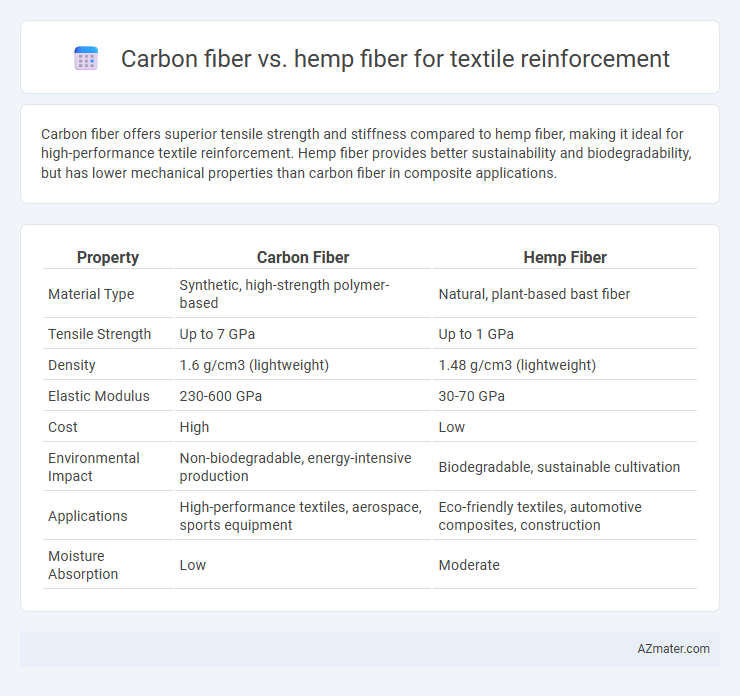 Carbon fiber vs. hemp fiber for textile reinforcement

Carbon fiber offers superior tensile strength and stiffness compared to hemp fiber, making it ideal for high-performance textile reinforcement. Hemp fiber provides better sustainability and biodegradability, but has lower mechanical properties than carbon fiber in composite applications.

| Property | Carbon Fiber | Hemp Fiber |
|---|---|---|
| Material Type | Synthetic, high-strength polymer-based | Natural, plant-based bast fiber |
| Tensile Strength | Up to 7 GPa | Up to 1 GPa |
| Density | 1.6 g/cm3 (lightweight) | 1.48 g/cm3 (lightweight) |
| Elastic Modulus | 230-600 GPa | 30-70 GPa |
| Cost | High | Low |
| Environmental Impact | Non-biodegradable, energy-intensive production | Biodegradable, sustainable cultivation |
| Applications | High-performance textiles, aerospace, sports equipment | Eco-friendly textiles, automotive composites, construction |
| Moisture Absorption | Low | Moderate |

AZmater.com