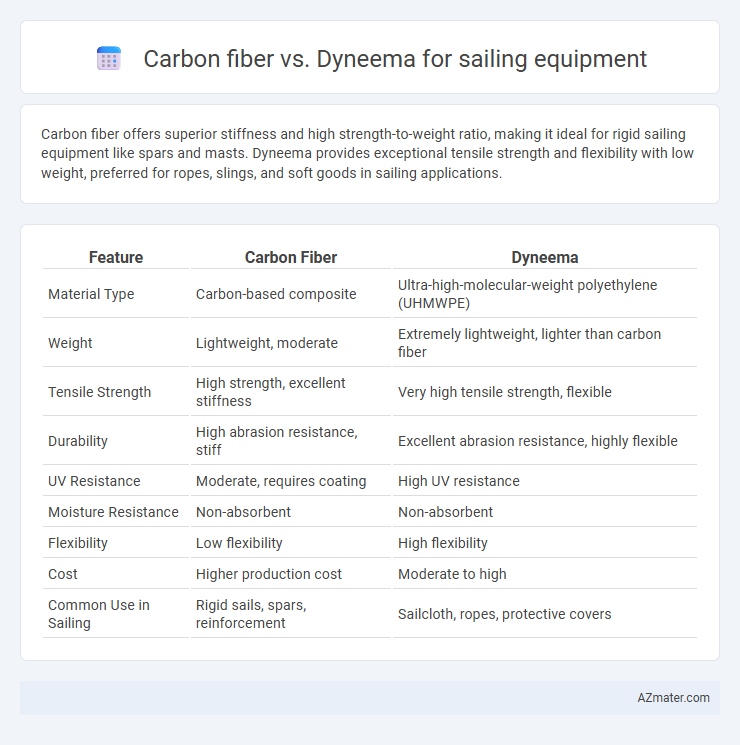 Carbon fiber vs. Dyneema for sailing equipment

Carbon fiber offers superior stiffness and high strength-to-weight ratio, making it ideal for rigid sailing equipment like spars and masts. Dyneema provides exceptional tensile strength and flexibility with low weight, preferred for ropes, slings, and soft goods in sailing applications.

| Feature | Carbon Fiber | Dyneema |
|---|---|---|
| Material Type | Carbon-based composite | Ultra-high-molecular-weight polyethylene (UHMWPE) |
| Weight | Lightweight, moderate | Extremely lightweight, lighter than carbon fiber |
| Tensile Strength | High strength, excellent stiffness | Very high tensile strength, flexible |
| Durability | High abrasion resistance, stiff | Excellent abrasion resistance, highly flexible |
| UV Resistance | Moderate, requires coating | High UV resistance |
| Moisture Resistance | Non-absorbent | Non-absorbent |
| Flexibility | Low flexibility | High flexibility |
| Cost | Higher production cost | Moderate to high |
| Common Use in Sailing | Rigid sails, spars, reinforcement | Sailcloth, ropes, protective covers |

AZmater.com