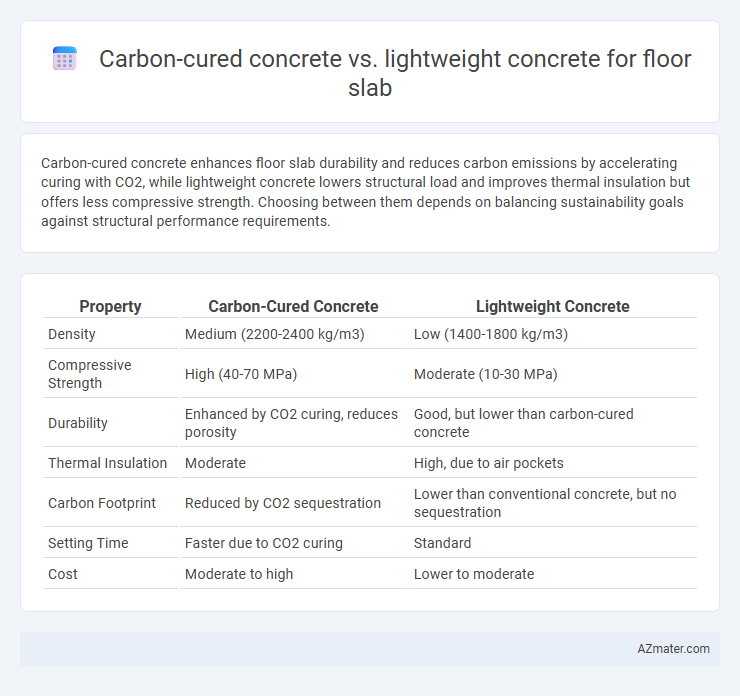 Carbon-cured concrete vs. lightweight concrete for floor slab

Carbon-cured concrete enhances floor slab durability and reduces carbon emissions by accelerating curing with CO2, while lightweight concrete lowers structural load and improves thermal insulation but offers less compressive strength. Choosing between them depends on balancing sustainability goals against structural performance requirements.

| Property | Carbon-Cured Concrete | Lightweight Concrete |
|---|---|---|
| Density | Medium (2200-2400 kg/m3) | Low (1400-1800 kg/m3) |
| Compressive Strength | High (40-70 MPa) | Moderate (10-30 MPa) |
| Durability | Enhanced by CO2 curing, reduces porosity | Good, but lower than carbon-cured concrete |
| Thermal Insulation | Moderate | High, due to air pockets |
| Carbon Footprint | Reduced by CO2 sequestration | Lower than conventional concrete, but no sequestration |
| Setting Time | Faster due to CO2 curing | Standard |
| Cost | Moderate to high | Lower to moderate |

AZmater.com