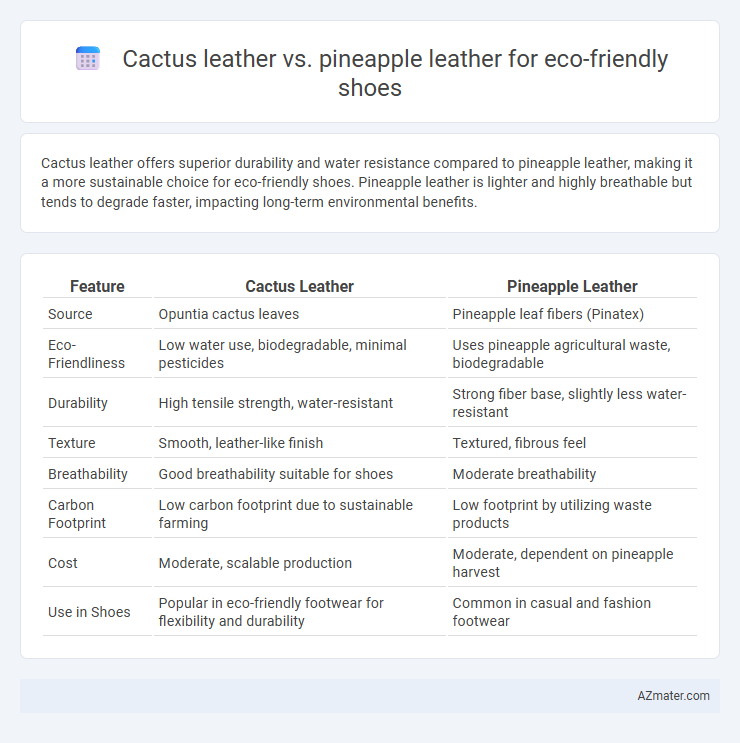 Cactus leather vs. pineapple leather for eco-friendly shoes

Cactus leather offers superior durability and water resistance compared to pineapple leather, making it a more sustainable choice for eco-friendly shoes. Pineapple leather is lighter and highly breathable but tends to degrade faster, impacting long-term environmental benefits.

| Feature | Cactus Leather | Pineapple Leather |
|---|---|---|
| Source | Opuntia cactus leaves | Pineapple leaf fibers (Pinatex) |
| Eco-Friendliness | Low water use, biodegradable, minimal pesticides | Uses pineapple agricultural waste, biodegradable |
| Durability | High tensile strength, water-resistant | Strong fiber base, slightly less water-resistant |
| Texture | Smooth, leather-like finish | Textured, fibrous feel |
| Breathability | Good breathability suitable for shoes | Moderate breathability |
| Carbon Footprint | Low carbon footprint due to sustainable farming | Low footprint by utilizing waste products |
| Cost | Moderate, scalable production | Moderate, dependent on pineapple harvest |
| Use in Shoes | Popular in eco-friendly footwear for flexibility and durability | Common in casual and fashion footwear |

AZmater.com