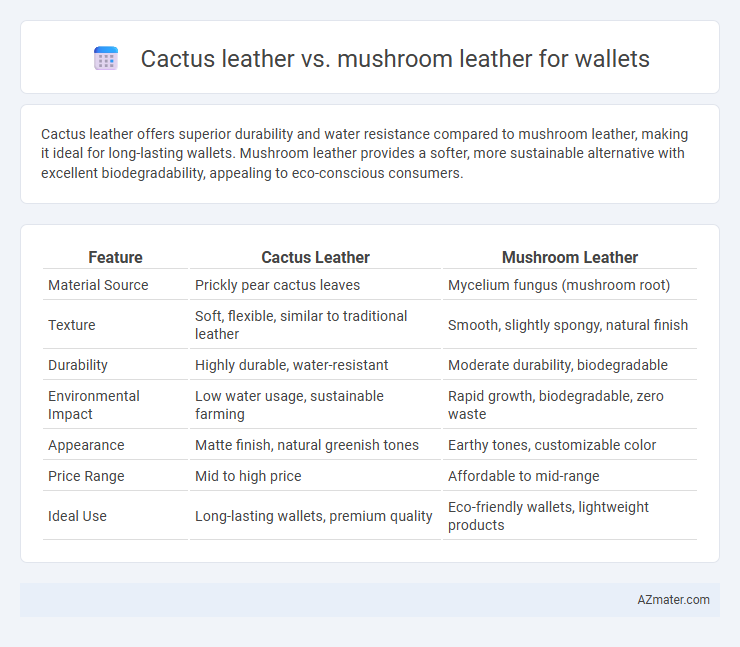 Cactus leather vs. mushroom leather for wallets

Cactus leather offers superior durability and water resistance compared to mushroom leather, making it ideal for long-lasting wallets. Mushroom leather provides a softer, more sustainable alternative with excellent biodegradability, appealing to eco-conscious consumers.

| Feature | Cactus Leather | Mushroom Leather |
|---|---|---|
| Material Source | Prickly pear cactus leaves | Mycelium fungus (mushroom root) |
| Texture | Soft, flexible, similar to traditional leather | Smooth, slightly spongy, natural finish |
| Durability | Highly durable, water-resistant | Moderate durability, biodegradable |
| Environmental Impact | Low water usage, sustainable farming | Rapid growth, biodegradable, zero waste |
| Appearance | Matte finish, natural greenish tones | Earthy tones, customizable color |
| Price Range | Mid to high price | Affordable to mid-range |
| Ideal Use | Long-lasting wallets, premium quality | Eco-friendly wallets, lightweight products |

AZmater.com