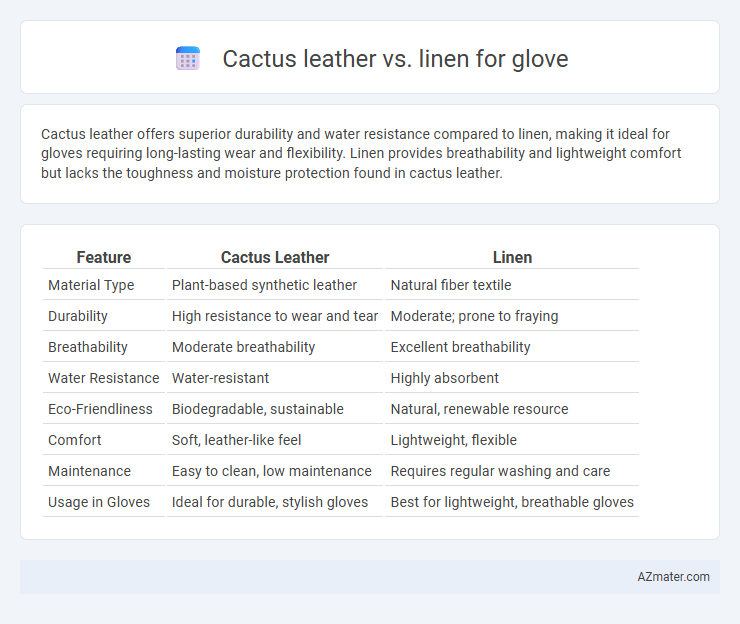 Cactus leather vs. linen for glove

Cactus leather offers superior durability and water resistance compared to linen, making it ideal for gloves requiring long-lasting wear and flexibility. Linen provides breathability and lightweight comfort but lacks the toughness and moisture protection found in cactus leather.

| Feature | Cactus Leather | Linen |
|---|---|---|
| Material Type | Plant-based synthetic leather | Natural fiber textile |
| Durability | High resistance to wear and tear | Moderate; prone to fraying |
| Breathability | Moderate breathability | Excellent breathability |
| Water Resistance | Water-resistant | Highly absorbent |
| Eco-Friendliness | Biodegradable, sustainable | Natural, renewable resource |
| Comfort | Soft, leather-like feel | Lightweight, flexible |
| Maintenance | Easy to clean, low maintenance | Requires regular washing and care |
| Usage in Gloves | Ideal for durable, stylish gloves | Best for lightweight, breathable gloves |

AZmater.com