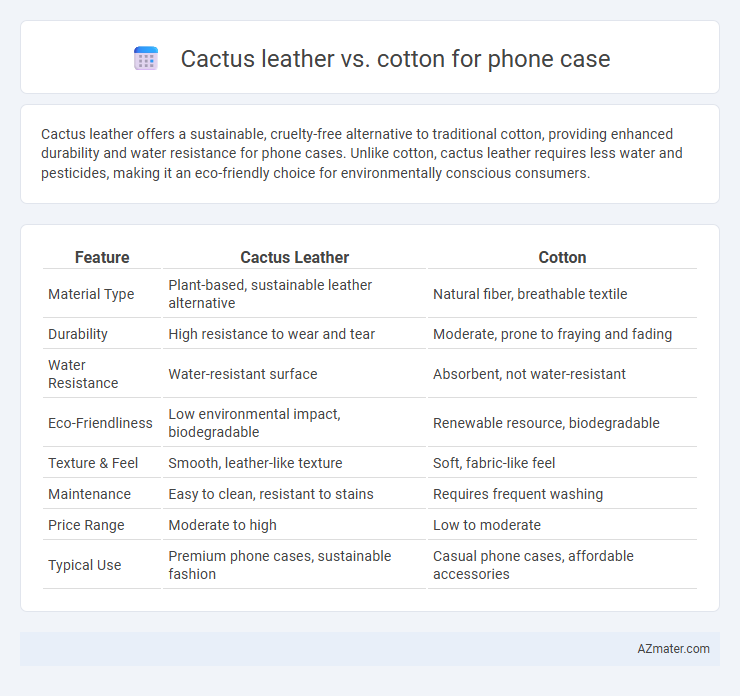 Cactus leather vs. cotton for phone case

Cactus leather offers a sustainable, cruelty-free alternative to traditional cotton, providing enhanced durability and water resistance for phone cases. Unlike cotton, cactus leather requires less water and pesticides, making it an eco-friendly choice for environmentally conscious consumers.

| Feature | Cactus Leather | Cotton |
|---|---|---|
| Material Type | Plant-based, sustainable leather alternative | Natural fiber, breathable textile |
| Durability | High resistance to wear and tear | Moderate, prone to fraying and fading |
| Water Resistance | Water-resistant surface | Absorbent, not water-resistant |
| Eco-Friendliness | Low environmental impact, biodegradable | Renewable resource, biodegradable |
| Texture & Feel | Smooth, leather-like texture | Soft, fabric-like feel |
| Maintenance | Easy to clean, resistant to stains | Requires frequent washing |
| Price Range | Moderate to high | Low to moderate |
| Typical Use | Premium phone cases, sustainable fashion | Casual phone cases, affordable accessories |

AZmater.com