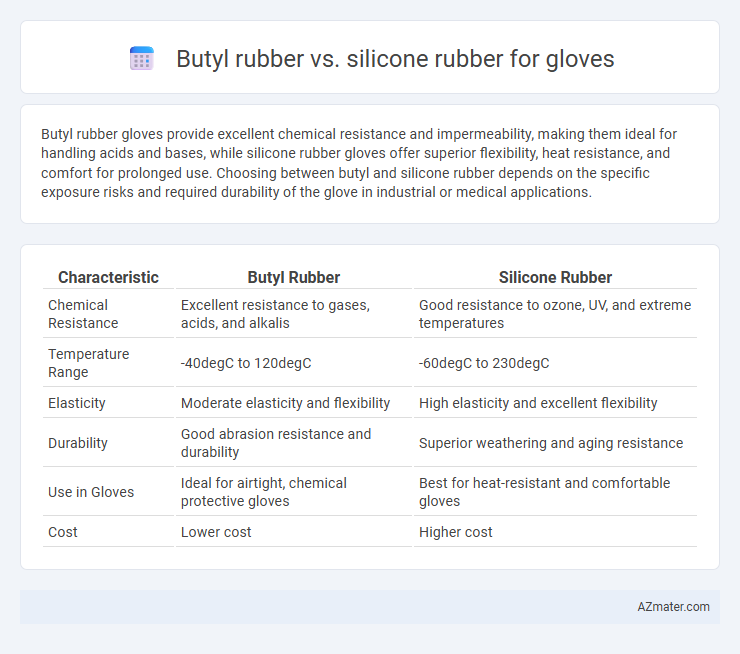 Butyl rubber vs. silicone rubber for gloves

Butyl rubber gloves provide excellent chemical resistance and impermeability, making them ideal for handling acids and bases, while silicone rubber gloves offer superior flexibility, heat resistance, and comfort for prolonged use. Choosing between butyl and silicone rubber depends on the specific exposure risks and required durability of the glove in industrial or medical applications.

| Characteristic | Butyl Rubber | Silicone Rubber |
|---|---|---|
| Chemical Resistance | Excellent resistance to gases, acids, and alkalis | Good resistance to ozone, UV, and extreme temperatures |
| Temperature Range | -40degC to 120degC | -60degC to 230degC |
| Elasticity | Moderate elasticity and flexibility | High elasticity and excellent flexibility |
| Durability | Good abrasion resistance and durability | Superior weathering and aging resistance |
| Use in Gloves | Ideal for airtight, chemical protective gloves | Best for heat-resistant and comfortable gloves |
| Cost | Lower cost | Higher cost |

AZmater.com