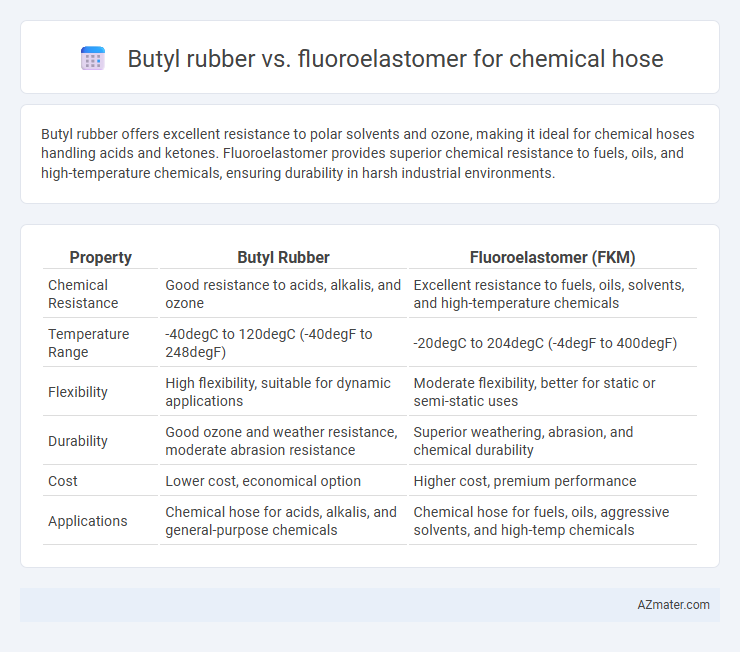 Butyl rubber vs. fluoroelastomer for chemical hose

Butyl rubber offers excellent resistance to polar solvents and ozone, making it ideal for chemical hoses handling acids and ketones. Fluoroelastomer provides superior chemical resistance to fuels, oils, and high-temperature chemicals, ensuring durability in harsh industrial environments.

| Property | Butyl Rubber | Fluoroelastomer (FKM) |
|---|---|---|
| Chemical Resistance | Good resistance to acids, alkalis, and ozone | Excellent resistance to fuels, oils, solvents, and high-temperature chemicals |
| Temperature Range | -40degC to 120degC (-40degF to 248degF) | -20degC to 204degC (-4degF to 400degF) |
| Flexibility | High flexibility, suitable for dynamic applications | Moderate flexibility, better for static or semi-static uses |
| Durability | Good ozone and weather resistance, moderate abrasion resistance | Superior weathering, abrasion, and chemical durability |
| Cost | Lower cost, economical option | Higher cost, premium performance |
| Applications | Chemical hose for acids, alkalis, and general-purpose chemicals | Chemical hose for fuels, oils, aggressive solvents, and high-temp chemicals |

AZmater.com