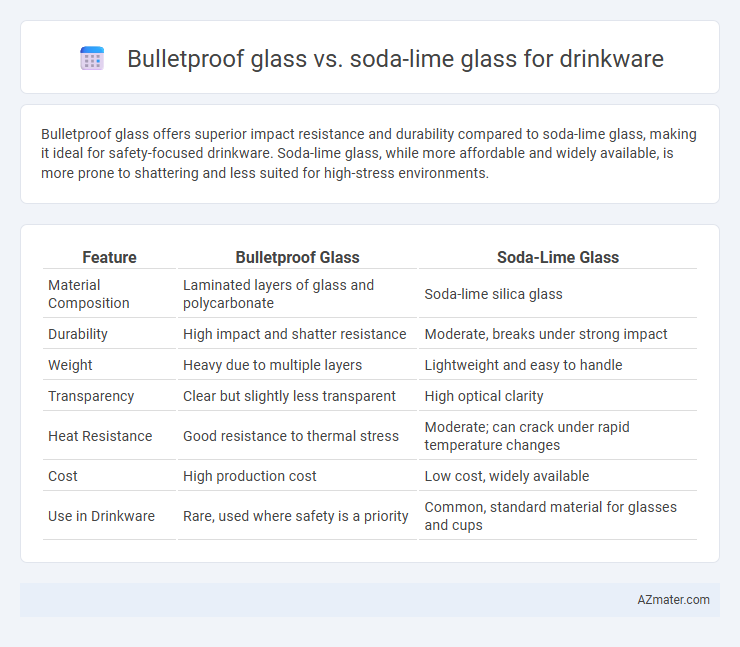 Bulletproof glass vs. soda-lime glass for drinkware

Bulletproof glass offers superior impact resistance and durability compared to soda-lime glass, making it ideal for safety-focused drinkware. Soda-lime glass, while more affordable and widely available, is more prone to shattering and less suited for high-stress environments.

| Feature | Bulletproof Glass | Soda-Lime Glass |
|---|---|---|
| Material Composition | Laminated layers of glass and polycarbonate | Soda-lime silica glass |
| Durability | High impact and shatter resistance | Moderate, breaks under strong impact |
| Weight | Heavy due to multiple layers | Lightweight and easy to handle |
| Transparency | Clear but slightly less transparent | High optical clarity |
| Heat Resistance | Good resistance to thermal stress | Moderate; can crack under rapid temperature changes |
| Cost | High production cost | Low cost, widely available |
| Use in Drinkware | Rare, used where safety is a priority | Common, standard material for glasses and cups |

AZmater.com