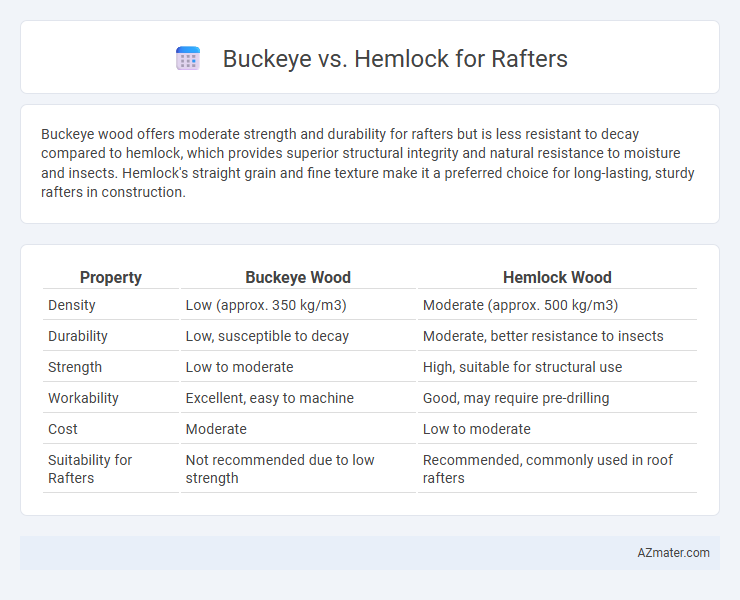 Buckeye vs. Hemlock for Rafters

Buckeye wood offers moderate strength and durability for rafters but is less resistant to decay compared to hemlock, which provides superior structural integrity and natural resistance to moisture and insects. Hemlock's straight grain and fine texture make it a preferred choice for long-lasting, sturdy rafters in construction.

| Property | Buckeye Wood | Hemlock Wood |
|---|---|---|
| Density | Low (approx. 350 kg/m3) | Moderate (approx. 500 kg/m3) |
| Durability | Low, susceptible to decay | Moderate, better resistance to insects |
| Strength | Low to moderate | High, suitable for structural use |
| Workability | Excellent, easy to machine | Good, may require pre-drilling |
| Cost | Moderate | Low to moderate |
| Suitability for Rafters | Not recommended due to low strength | Recommended, commonly used in roof rafters |

AZmater.com