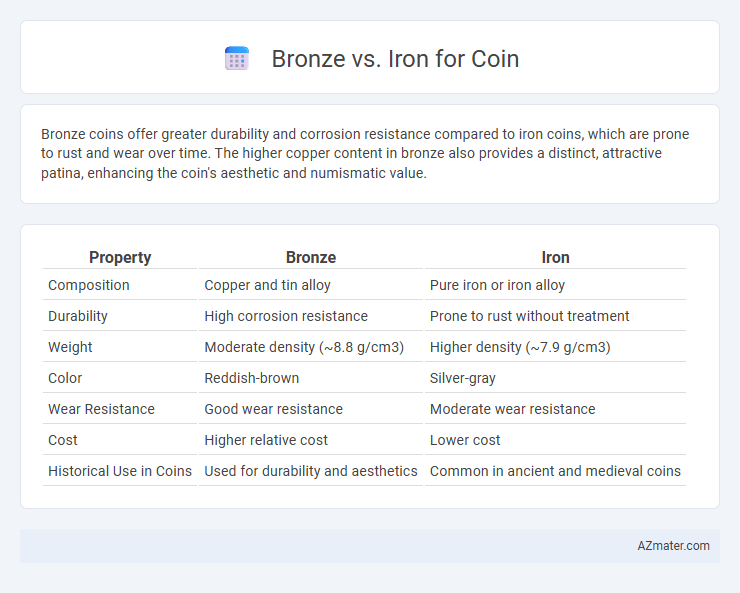 Bronze vs. Iron for Coin

Bronze coins offer greater durability and corrosion resistance compared to iron coins, which are prone to rust and wear over time. The higher copper content in bronze also provides a distinct, attractive patina, enhancing the coin's aesthetic and numismatic value.

| Property | Bronze | Iron |
|---|---|---|
| Composition | Copper and tin alloy | Pure iron or iron alloy |
| Durability | High corrosion resistance | Prone to rust without treatment |
| Weight | Moderate density (~8.8 g/cm3) | Higher density (~7.9 g/cm3) |
| Color | Reddish-brown | Silver-gray |
| Wear Resistance | Good wear resistance | Moderate wear resistance |
| Cost | Higher relative cost | Lower cost |
| Historical Use in Coins | Used for durability and aesthetics | Common in ancient and medieval coins |

AZmater.com