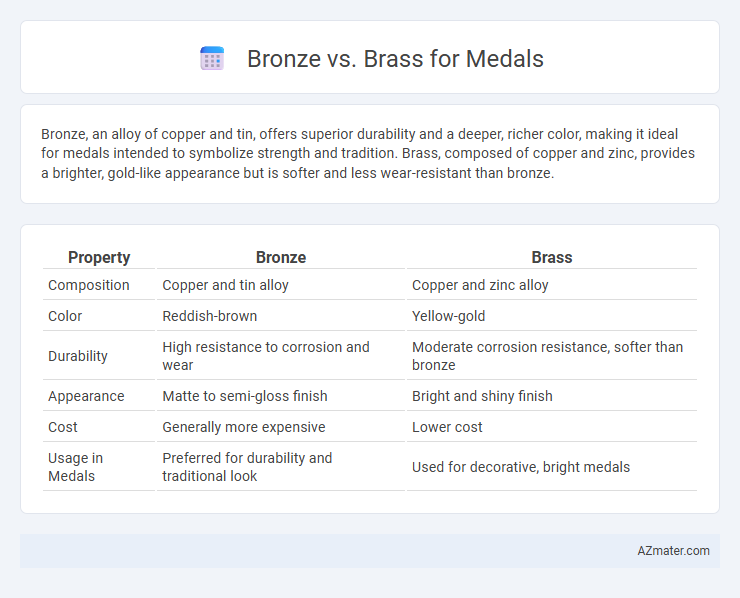 Bronze vs. Brass for Medals

Bronze, an alloy of copper and tin, offers superior durability and a deeper, richer color, making it ideal for medals intended to symbolize strength and tradition. Brass, composed of copper and zinc, provides a brighter, gold-like appearance but is softer and less wear-resistant than bronze.

| Property | Bronze | Brass |
|---|---|---|
| Composition | Copper and tin alloy | Copper and zinc alloy |
| Color | Reddish-brown | Yellow-gold |
| Durability | High resistance to corrosion and wear | Moderate corrosion resistance, softer than bronze |
| Appearance | Matte to semi-gloss finish | Bright and shiny finish |
| Cost | Generally more expensive | Lower cost |
| Usage in Medals | Preferred for durability and traditional look | Used for decorative, bright medals |

AZmater.com