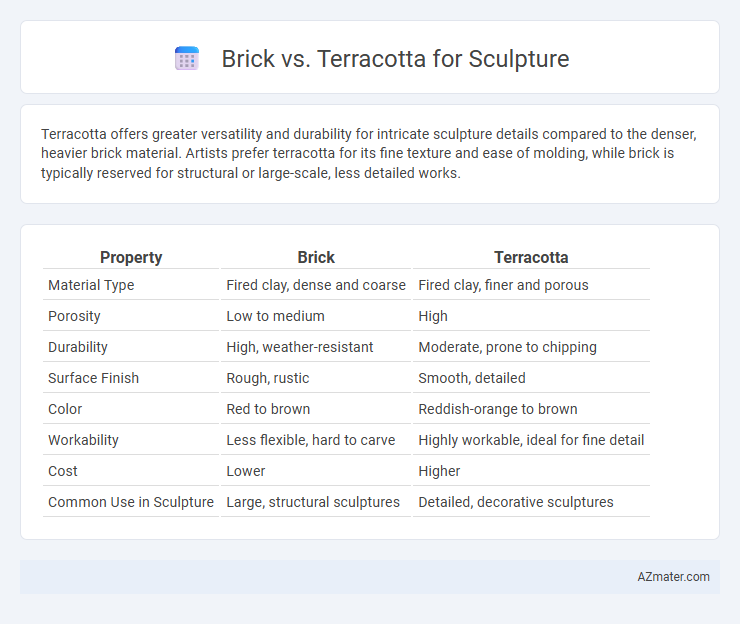 Brick vs. Terracotta for Sculpture

Terracotta offers greater versatility and durability for intricate sculpture details compared to the denser, heavier brick material. Artists prefer terracotta for its fine texture and ease of molding, while brick is typically reserved for structural or large-scale, less detailed works.

| Property | Brick | Terracotta |
|---|---|---|
| Material Type | Fired clay, dense and coarse | Fired clay, finer and porous |
| Porosity | Low to medium | High |
| Durability | High, weather-resistant | Moderate, prone to chipping |
| Surface Finish | Rough, rustic | Smooth, detailed |
| Color | Red to brown | Reddish-orange to brown |
| Workability | Less flexible, hard to carve | Highly workable, ideal for fine detail |
| Cost | Lower | Higher |
| Common Use in Sculpture | Large, structural sculptures | Detailed, decorative sculptures |

AZmater.com