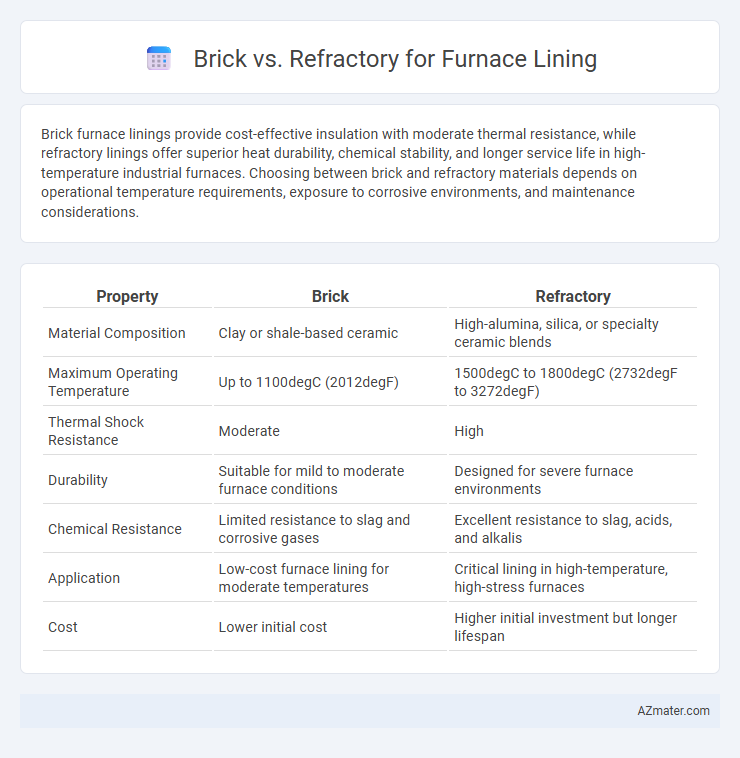 Brick vs. Refractory for Furnace Lining

Brick furnace linings provide cost-effective insulation with moderate thermal resistance, while refractory linings offer superior heat durability, chemical stability, and longer service life in high-temperature industrial furnaces. Choosing between brick and refractory materials depends on operational temperature requirements, exposure to corrosive environments, and maintenance considerations.

| Property | Brick | Refractory |
|---|---|---|
| Material Composition | Clay or shale-based ceramic | High-alumina, silica, or specialty ceramic blends |
| Maximum Operating Temperature | Up to 1100degC (2012degF) | 1500degC to 1800degC (2732degF to 3272degF) |
| Thermal Shock Resistance | Moderate | High |
| Durability | Suitable for mild to moderate furnace conditions | Designed for severe furnace environments |
| Chemical Resistance | Limited resistance to slag and corrosive gases | Excellent resistance to slag, acids, and alkalis |
| Application | Low-cost furnace lining for moderate temperatures | Critical lining in high-temperature, high-stress furnaces |
| Cost | Lower initial cost | Higher initial investment but longer lifespan |

AZmater.com