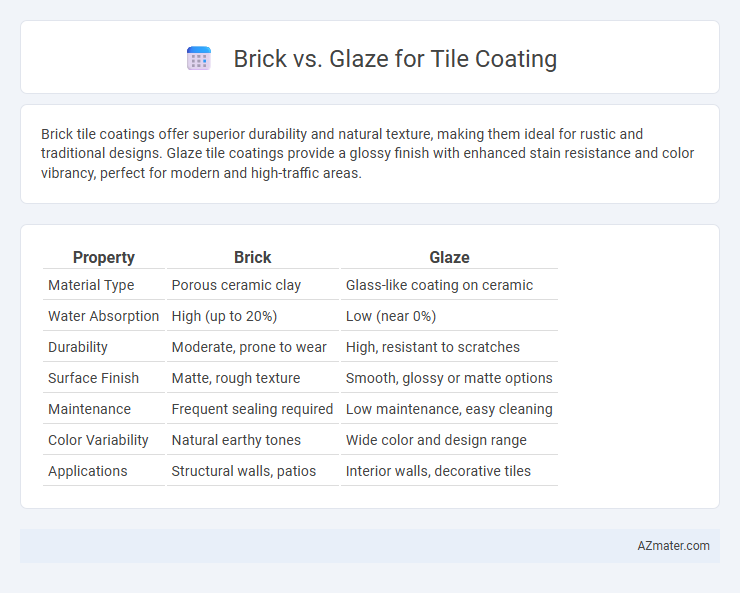 Brick vs. Glaze for Tile Coating

Brick tile coatings offer superior durability and natural texture, making them ideal for rustic and traditional designs. Glaze tile coatings provide a glossy finish with enhanced stain resistance and color vibrancy, perfect for modern and high-traffic areas.

| Property | Brick | Glaze |
|---|---|---|
| Material Type | Porous ceramic clay | Glass-like coating on ceramic |
| Water Absorption | High (up to 20%) | Low (near 0%) |
| Durability | Moderate, prone to wear | High, resistant to scratches |
| Surface Finish | Matte, rough texture | Smooth, glossy or matte options |
| Maintenance | Frequent sealing required | Low maintenance, easy cleaning |
| Color Variability | Natural earthy tones | Wide color and design range |
| Applications | Structural walls, patios | Interior walls, decorative tiles |

AZmater.com