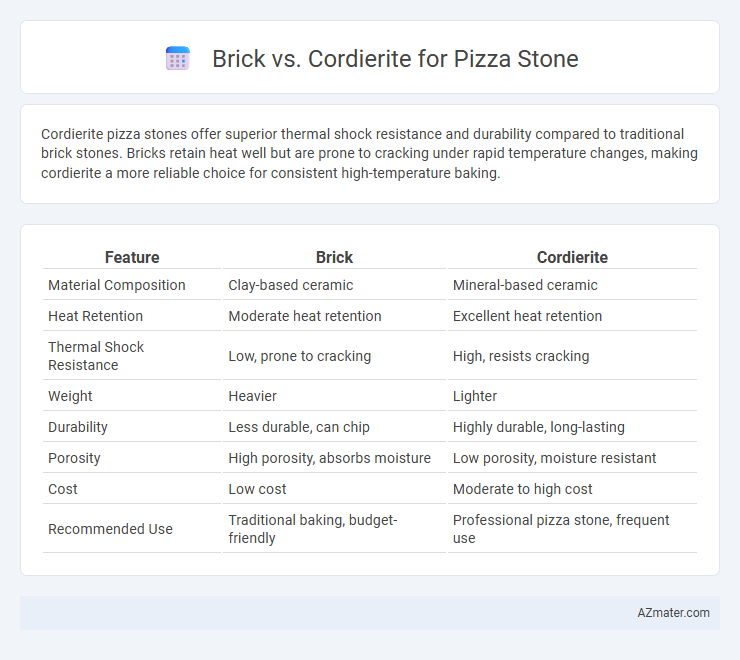 Brick vs. Cordierite for Pizza Stone

Cordierite pizza stones offer superior thermal shock resistance and durability compared to traditional brick stones. Bricks retain heat well but are prone to cracking under rapid temperature changes, making cordierite a more reliable choice for consistent high-temperature baking.

| Feature | Brick | Cordierite |
|---|---|---|
| Material Composition | Clay-based ceramic | Mineral-based ceramic |
| Heat Retention | Moderate heat retention | Excellent heat retention |
| Thermal Shock Resistance | Low, prone to cracking | High, resists cracking |
| Weight | Heavier | Lighter |
| Durability | Less durable, can chip | Highly durable, long-lasting |
| Porosity | High porosity, absorbs moisture | Low porosity, moisture resistant |
| Cost | Low cost | Moderate to high cost |
| Recommended Use | Traditional baking, budget-friendly | Professional pizza stone, frequent use |

AZmater.com