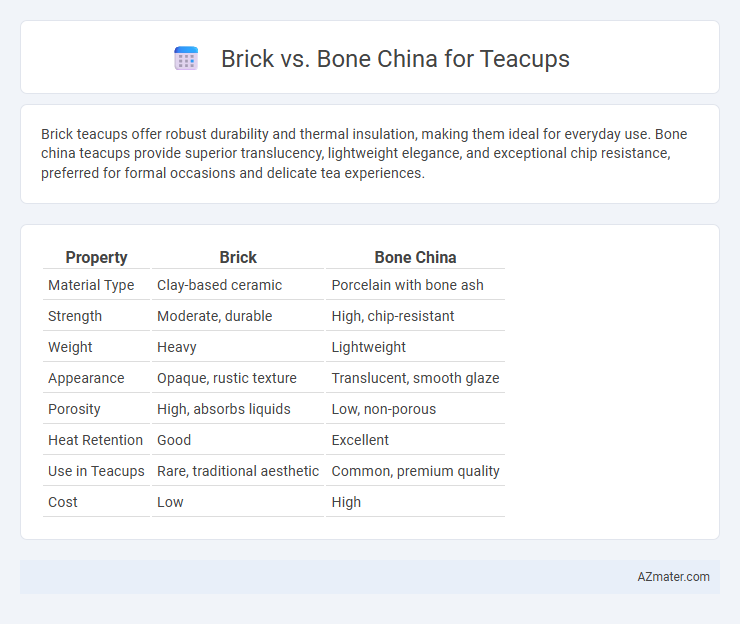 Brick vs. Bone China for Teacups

Brick teacups offer robust durability and thermal insulation, making them ideal for everyday use. Bone china teacups provide superior translucency, lightweight elegance, and exceptional chip resistance, preferred for formal occasions and delicate tea experiences.

| Property | Brick | Bone China |
|---|---|---|
| Material Type | Clay-based ceramic | Porcelain with bone ash |
| Strength | Moderate, durable | High, chip-resistant |
| Weight | Heavy | Lightweight |
| Appearance | Opaque, rustic texture | Translucent, smooth glaze |
| Porosity | High, absorbs liquids | Low, non-porous |
| Heat Retention | Good | Excellent |
| Use in Teacups | Rare, traditional aesthetic | Common, premium quality |
| Cost | Low | High |

AZmater.com