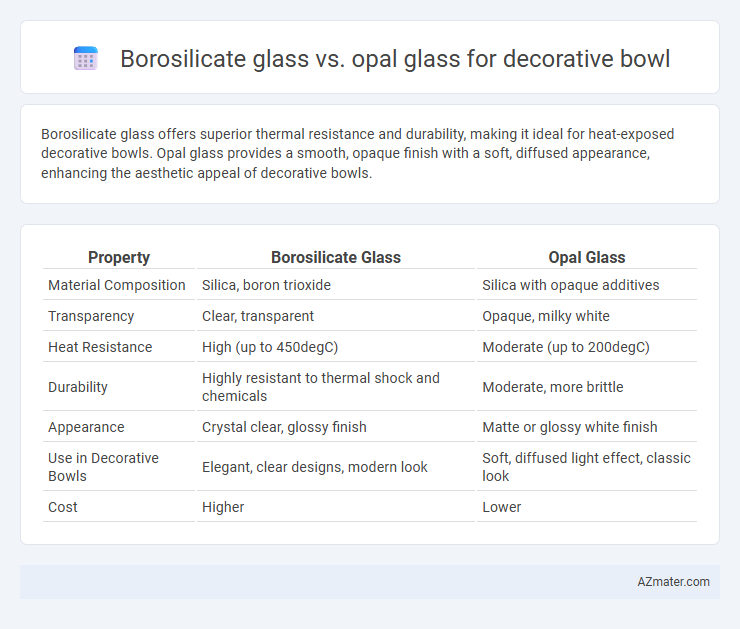 Borosilicate glass vs. opal glass for decorative bowl

Borosilicate glass offers superior thermal resistance and durability, making it ideal for heat-exposed decorative bowls. Opal glass provides a smooth, opaque finish with a soft, diffused appearance, enhancing the aesthetic appeal of decorative bowls.

| Property | Borosilicate Glass | Opal Glass |
|---|---|---|
| Material Composition | Silica, boron trioxide | Silica with opaque additives |
| Transparency | Clear, transparent | Opaque, milky white |
| Heat Resistance | High (up to 450degC) | Moderate (up to 200degC) |
| Durability | Highly resistant to thermal shock and chemicals | Moderate, more brittle |
| Appearance | Crystal clear, glossy finish | Matte or glossy white finish |
| Use in Decorative Bowls | Elegant, clear designs, modern look | Soft, diffused light effect, classic look |
| Cost | Higher | Lower |

AZmater.com