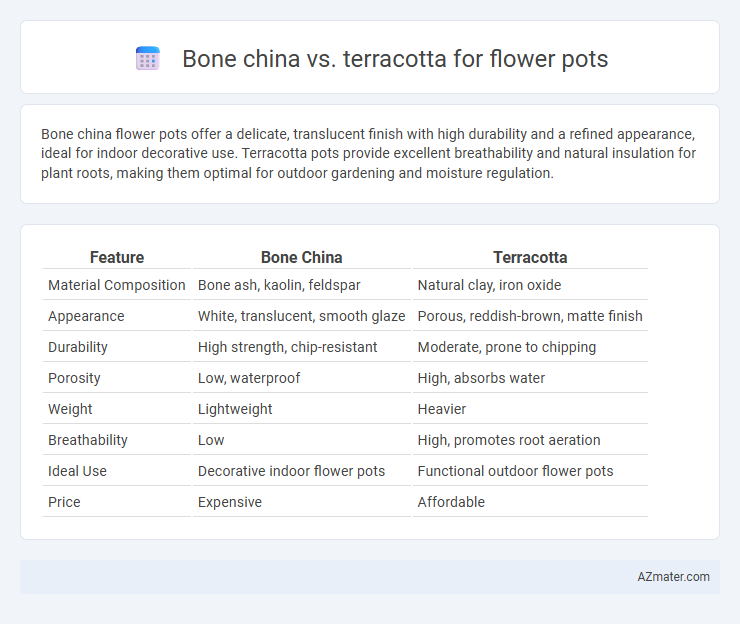 Bone china vs. terracotta for flower pots

Bone china flower pots offer a delicate, translucent finish with high durability and a refined appearance, ideal for indoor decorative use. Terracotta pots provide excellent breathability and natural insulation for plant roots, making them optimal for outdoor gardening and moisture regulation.

| Feature | Bone China | Terracotta |
|---|---|---|
| Material Composition | Bone ash, kaolin, feldspar | Natural clay, iron oxide |
| Appearance | White, translucent, smooth glaze | Porous, reddish-brown, matte finish |
| Durability | High strength, chip-resistant | Moderate, prone to chipping |
| Porosity | Low, waterproof | High, absorbs water |
| Weight | Lightweight | Heavier |
| Breathability | Low | High, promotes root aeration |
| Ideal Use | Decorative indoor flower pots | Functional outdoor flower pots |
| Price | Expensive | Affordable |

AZmater.com