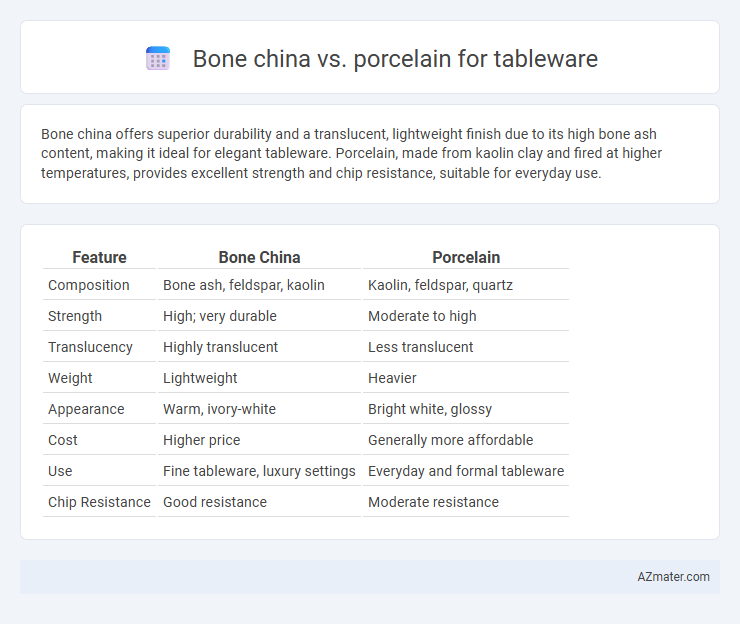 Bone china vs. porcelain for tableware

Bone china offers superior durability and a translucent, lightweight finish due to its high bone ash content, making it ideal for elegant tableware. Porcelain, made from kaolin clay and fired at higher temperatures, provides excellent strength and chip resistance, suitable for everyday use.

| Feature | Bone China | Porcelain |
|---|---|---|
| Composition | Bone ash, feldspar, kaolin | Kaolin, feldspar, quartz |
| Strength | High; very durable | Moderate to high |
| Translucency | Highly translucent | Less translucent |
| Weight | Lightweight | Heavier |
| Appearance | Warm, ivory-white | Bright white, glossy |
| Cost | Higher price | Generally more affordable |
| Use | Fine tableware, luxury settings | Everyday and formal tableware |
| Chip Resistance | Good resistance | Moderate resistance |

AZmater.com