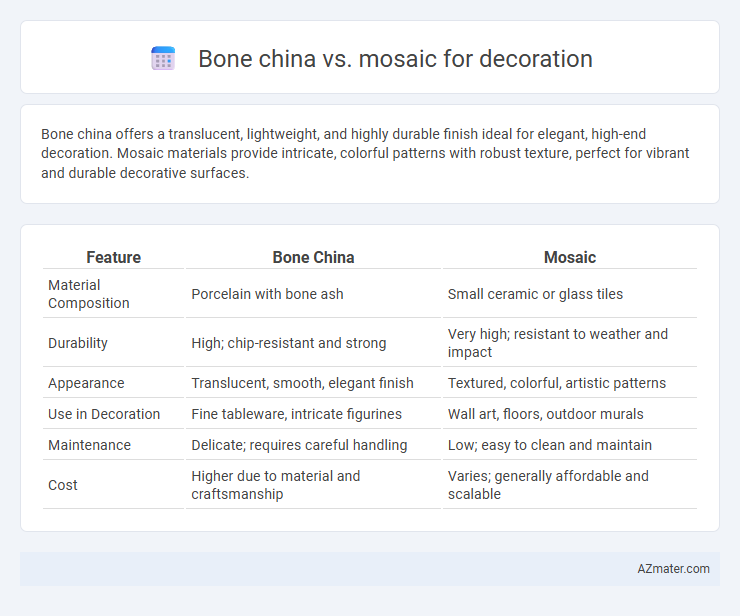 Bone china vs. mosaic for decoration

Bone china offers a translucent, lightweight, and highly durable finish ideal for elegant, high-end decoration. Mosaic materials provide intricate, colorful patterns with robust texture, perfect for vibrant and durable decorative surfaces.

| Feature | Bone China | Mosaic |
|---|---|---|
| Material Composition | Porcelain with bone ash | Small ceramic or glass tiles |
| Durability | High; chip-resistant and strong | Very high; resistant to weather and impact |
| Appearance | Translucent, smooth, elegant finish | Textured, colorful, artistic patterns |
| Use in Decoration | Fine tableware, intricate figurines | Wall art, floors, outdoor murals |
| Maintenance | Delicate; requires careful handling | Low; easy to clean and maintain |
| Cost | Higher due to material and craftsmanship | Varies; generally affordable and scalable |

AZmater.com