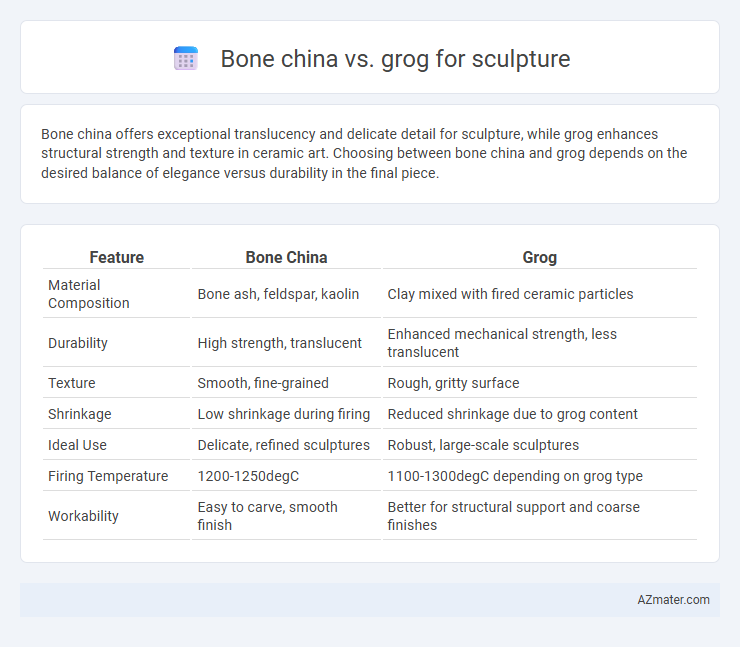 Bone china vs. grog for sculpture

Bone china offers exceptional translucency and delicate detail for sculpture, while grog enhances structural strength and texture in ceramic art. Choosing between bone china and grog depends on the desired balance of elegance versus durability in the final piece.

| Feature | Bone China | Grog |
|---|---|---|
| Material Composition | Bone ash, feldspar, kaolin | Clay mixed with fired ceramic particles |
| Durability | High strength, translucent | Enhanced mechanical strength, less translucent |
| Texture | Smooth, fine-grained | Rough, gritty surface |
| Shrinkage | Low shrinkage during firing | Reduced shrinkage due to grog content |
| Ideal Use | Delicate, refined sculptures | Robust, large-scale sculptures |
| Firing Temperature | 1200-1250degC | 1100-1300degC depending on grog type |
| Workability | Easy to carve, smooth finish | Better for structural support and coarse finishes |

AZmater.com